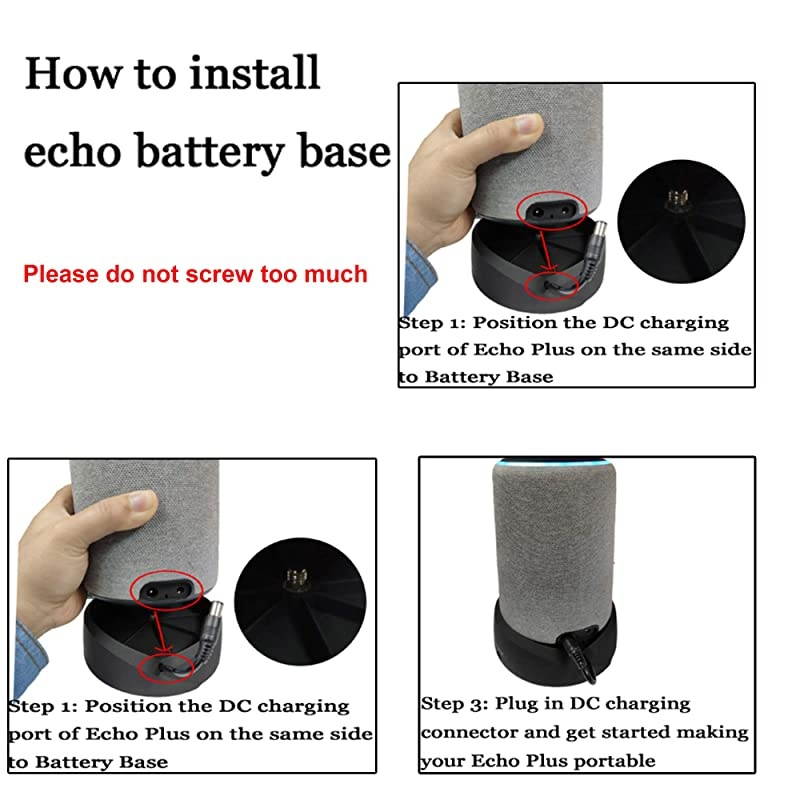 How to install echo battery base

Please do not screw too much

Step 1: Position the DC charging port of Echo Plus on the same side to Battery Base

Step 1: Position the DC charging port of Echo Plus on the same side to Battery Base

Step 3: Plug in DC charging connector and get started making your Echo Plus portable