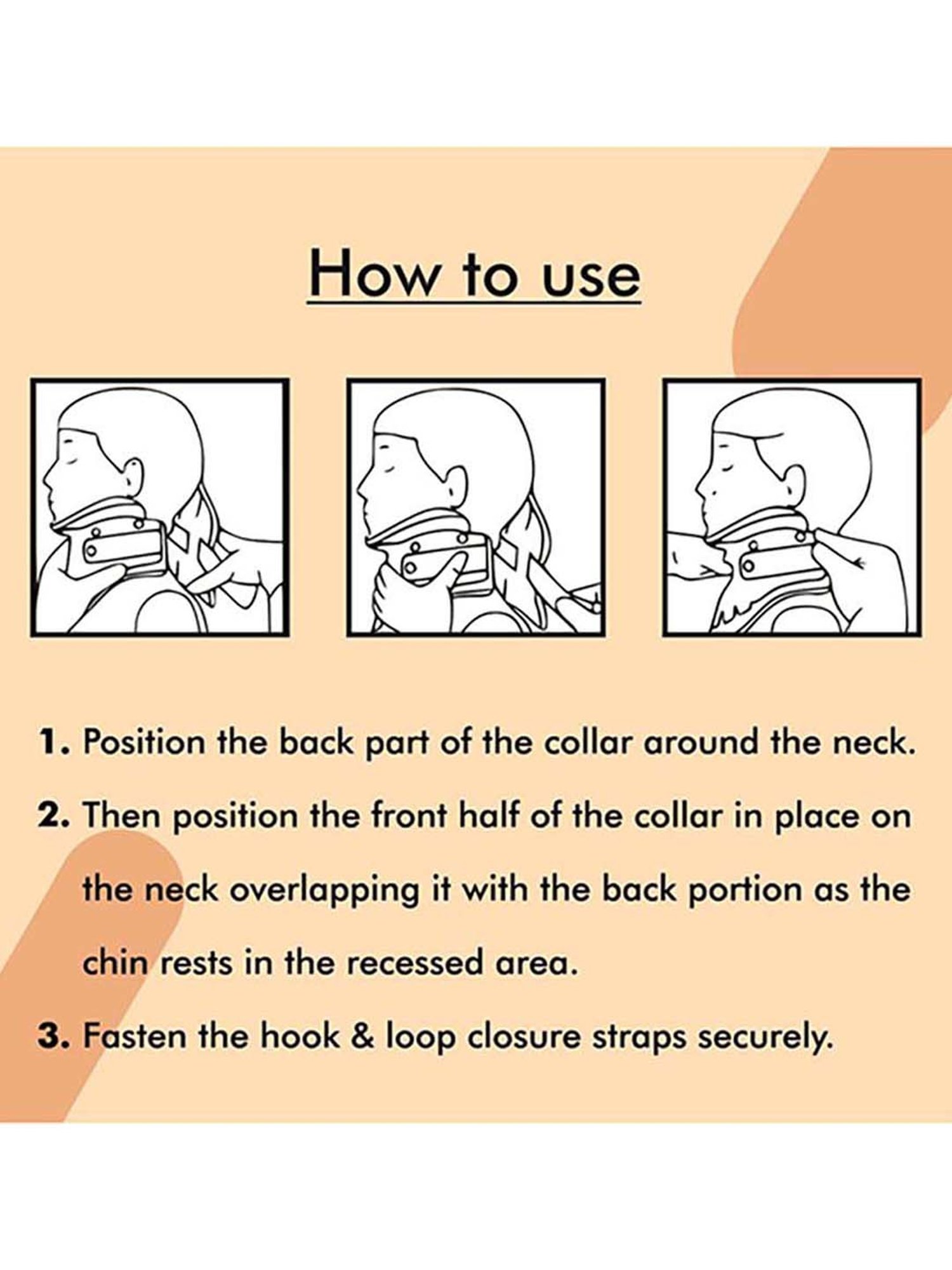 How to use

1. Position the back part of the collar around the neck.

2. Then position the front half of the collar in place on the neck overlapping it with the back portion as the chin rests in the recessed area.

3. Fasten the hook & loop closure straps securely.