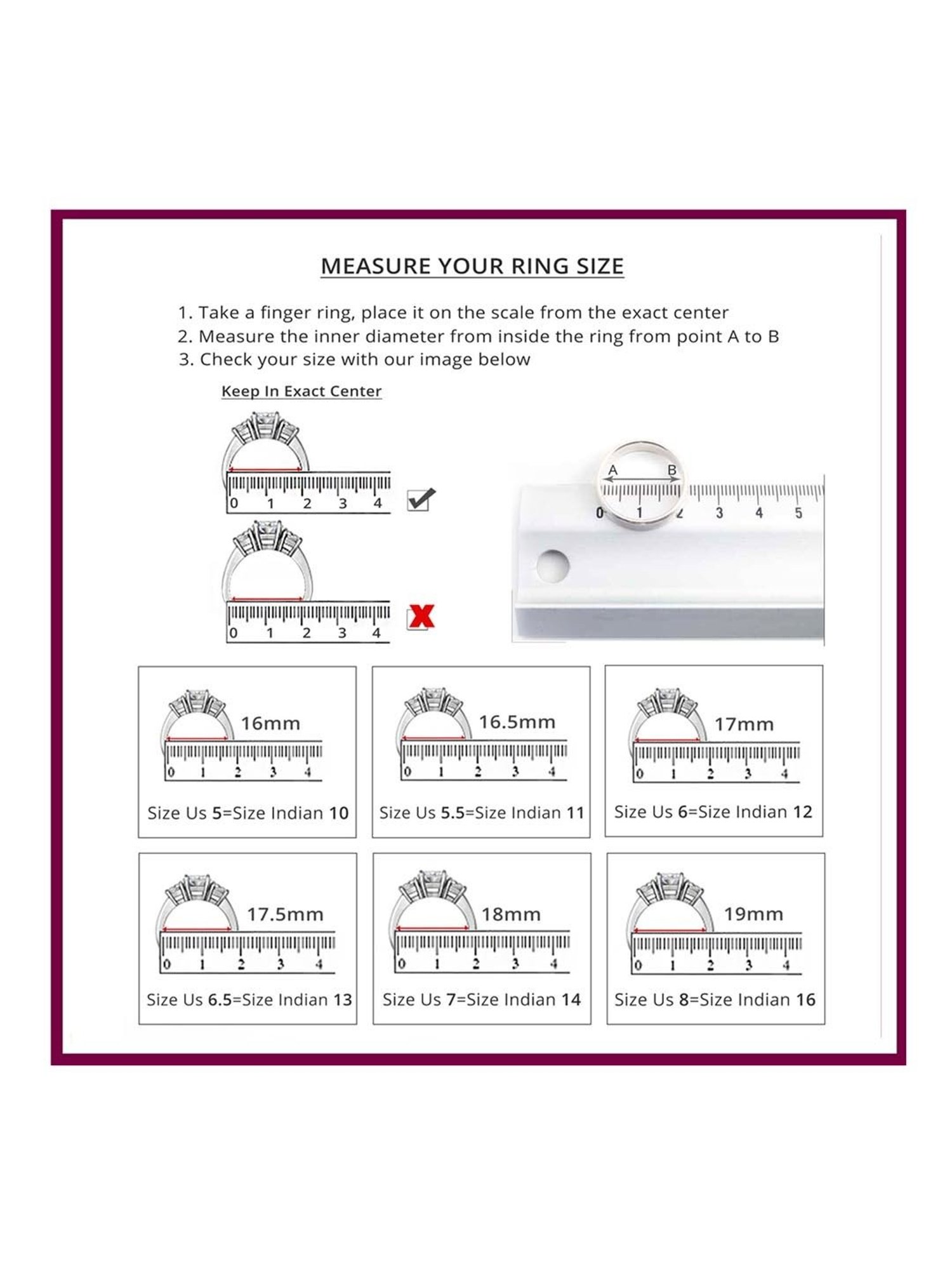 MEASURE YOUR RING SIZE

1. Take a finger ring, place it on the scale from the exact center
2. Measure the inner diameter from inside the ring from point A to B
3. Check your size with our image below

Keep In Exact Center

0 1 2 3 4

0 1 2 3 4

A B
0 1 2 3 4 5

16mm
0 1 2 3 4
Size Us 5=Size Indian 10

16.5mm
0 1 2 3 4
Size Us 5.5=Size Indian 11

17mm
0 1 2 3 4
Size Us 6=Size Indian 12

17.5mm
0 1 2 3 4
Size Us 6.5=Size Indian 13

18mm
0 1 2 3 4
Size Us 7=Size Indian 14

19mm
0 1 2 3 4
Size Us 8=Size Indian 16