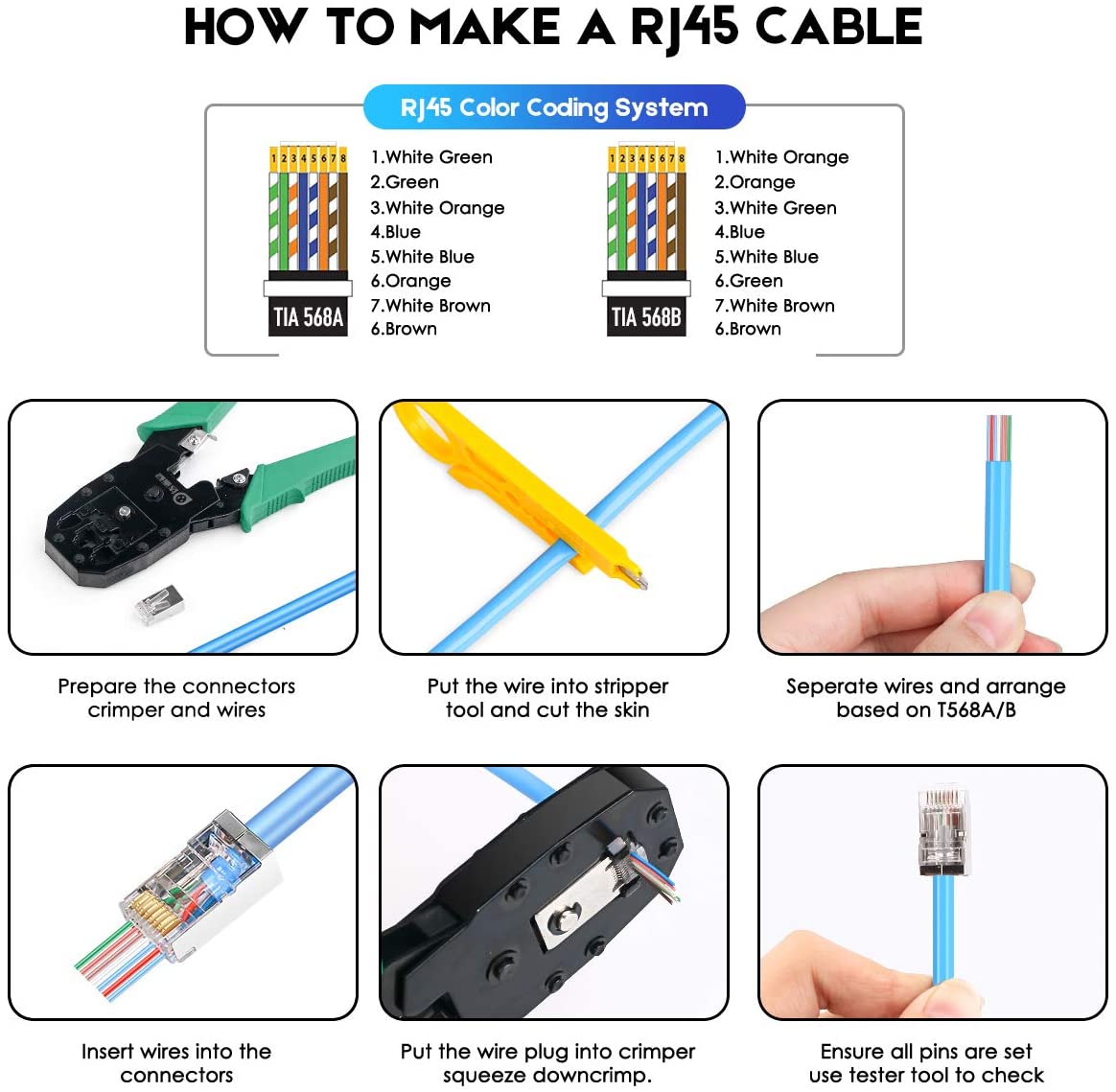 HOW TO MAKE A RJ45 CABLE

RJ45 Color Coding System

1 2 3 4 5 6 7 8

TIA 568A

1.White Green
2.Green
3.White Orange
4.Blue
5.White Blue
6.Orange
7.White Brown
6.Brown

1 2 3 4 5 6 7 8

TIA 568B

1.White Orange
2.Orange
3.White Green
4.Blue
5.White Blue
6.Green
7.White Brown
6.Brown

Prepare the connectors crimper and wires

Put the wire into stripper tool and cut the skin

Seperate wires and arrange based on T568A/B

Insert wires into the connectors

Put the wire plug into crimper squeeze downcrimp.

Ensure all pins are set use tester tool to check