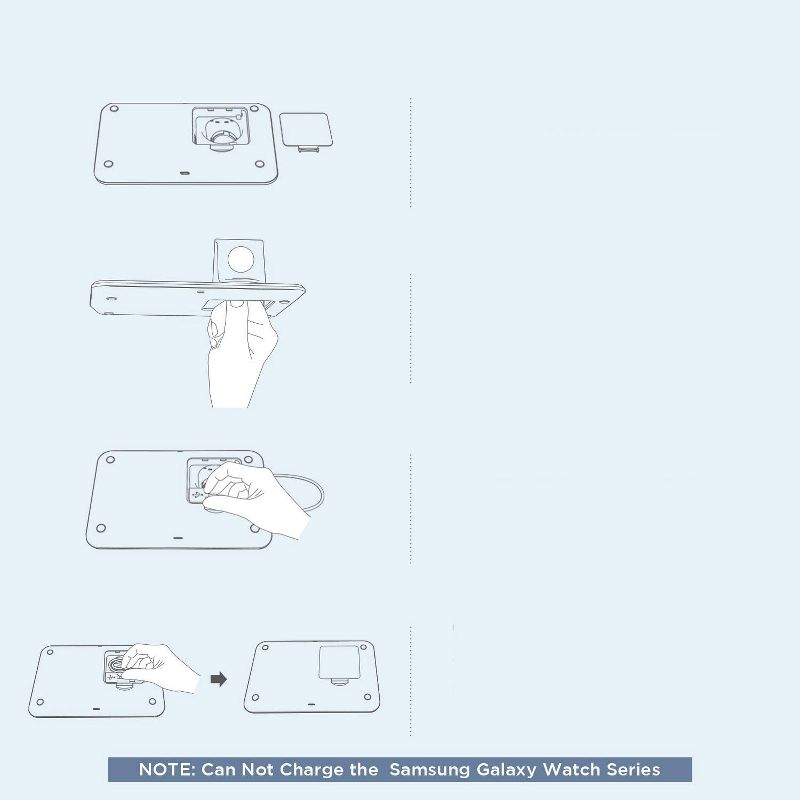 NOTE: Can Not Charge the Samsung Galaxy Watch Series