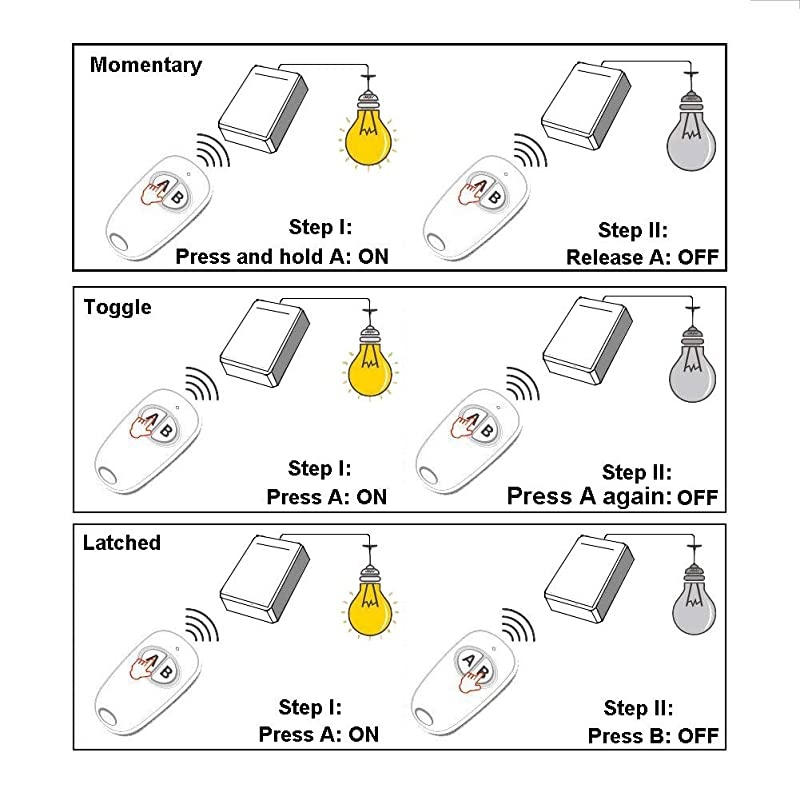 Momentary

A B

Step I:
Press and hold A: ON

A B

Step II:
Release A: OFF

Toggle

A B

Step I:
Press A: ON

A B

Step II:
Press A again: OFF

Latched

A B

Step I:
Press A: ON

A B

Step II:
Press B: OFF