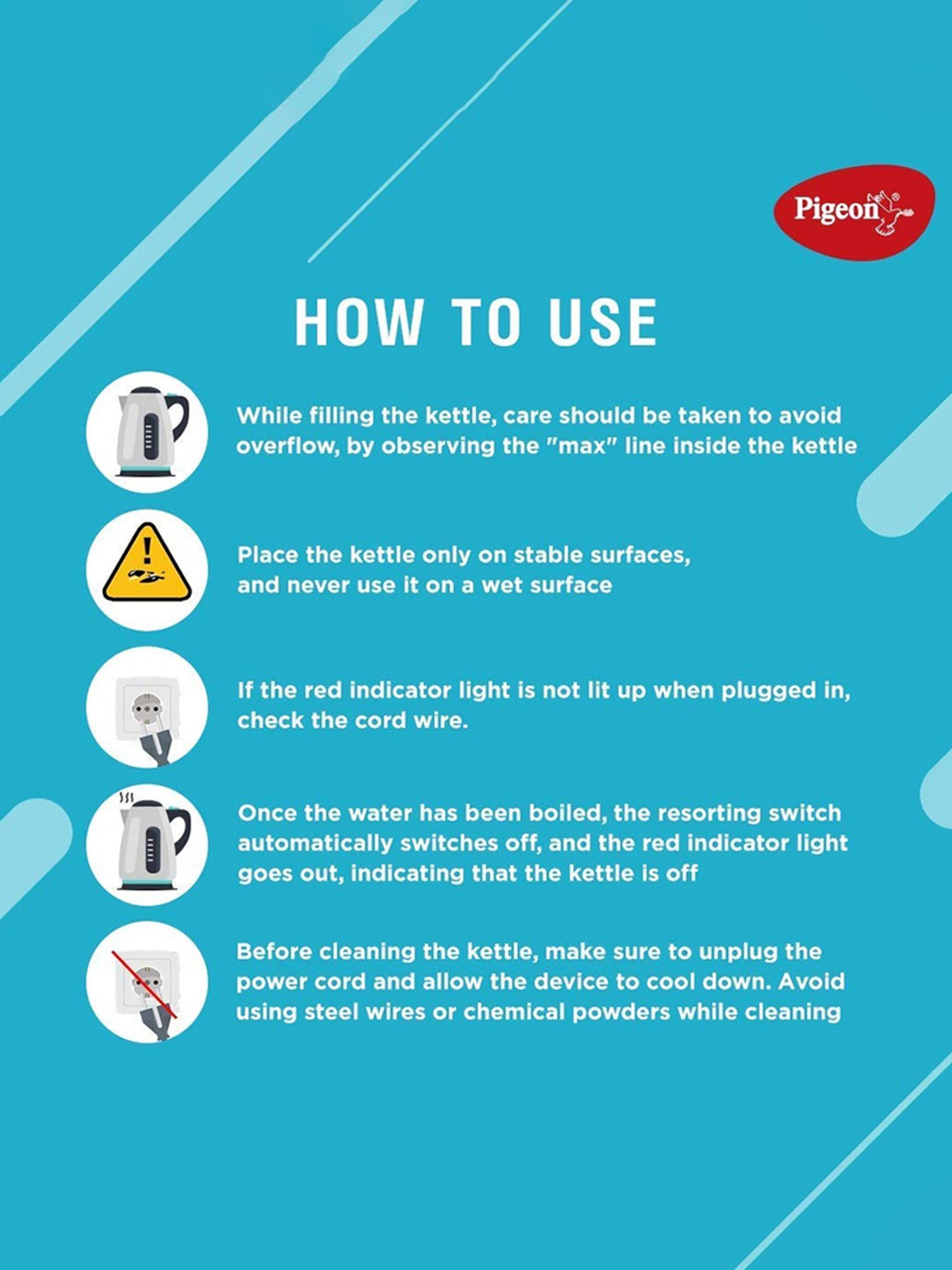 Pigeon®

HOW TO USE

While filling the kettle, care should be taken to avoid overflow, by observing the "max" line inside the kettle

Place the kettle only on stable surfaces, and never use it on a wet surface

If the red indicator light is not lit up when plugged in, check the cord wire.

Once the water has been boiled, the resorting switch automatically switches off, and the red indicator light goes out, indicating that the kettle is off

Before cleaning the kettle, make sure to unplug the power cord and allow the device to cool down. Avoid using steel wires or chemical powders while cleaning