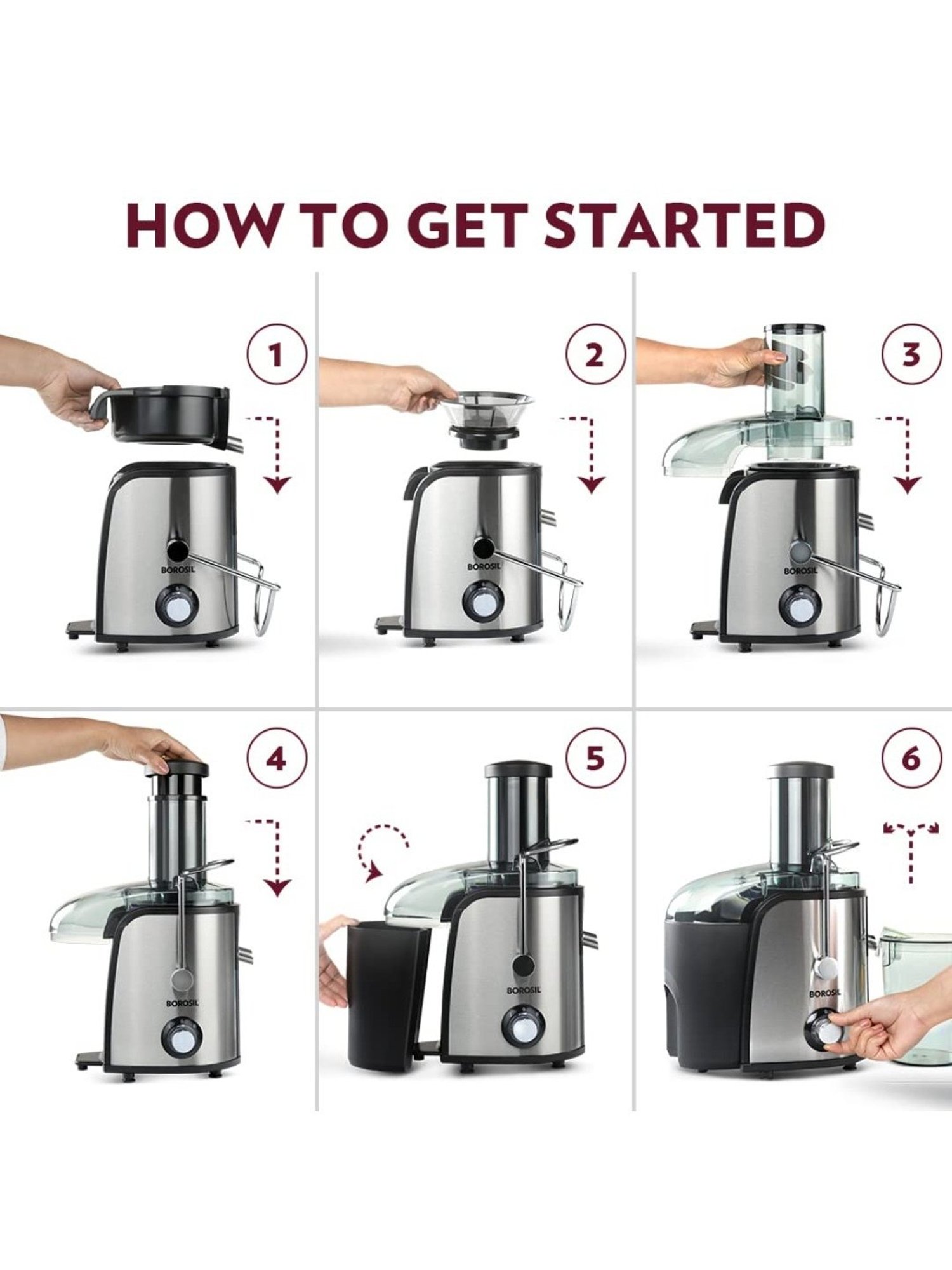 HOW TO GET STARTED

1

BOROSIL

2

BOROSIL

3

BOROSIL

4

BOROSIL

5

BOROSIL

6

BOROSIL