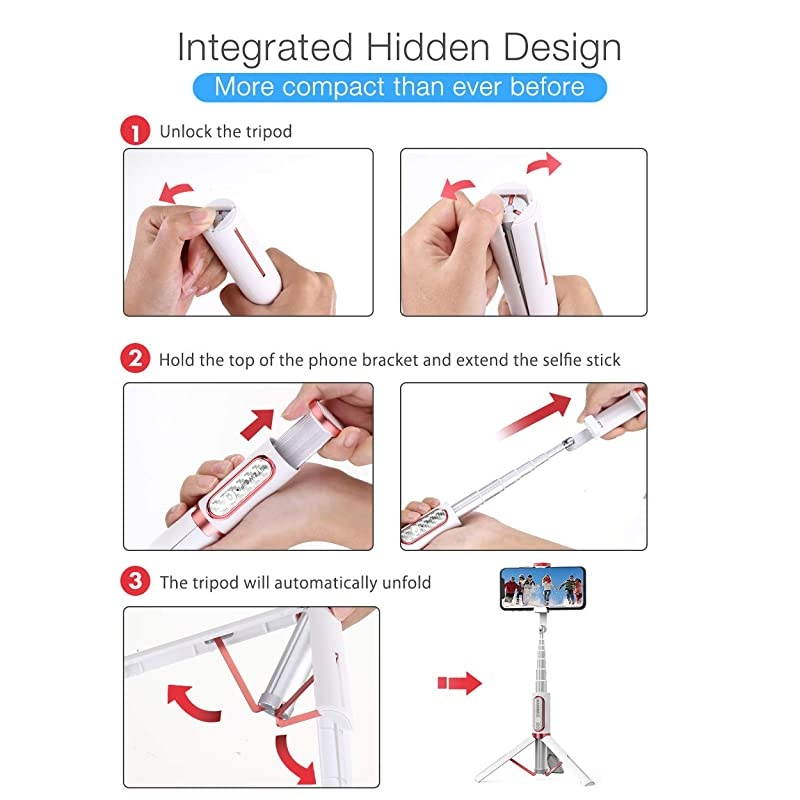 Integrated Hidden Design

More compact than ever before

1 Unlock the tripod

2 Hold the top of the phone bracket and extend the selfie stick

3 The tripod will automatically unfold