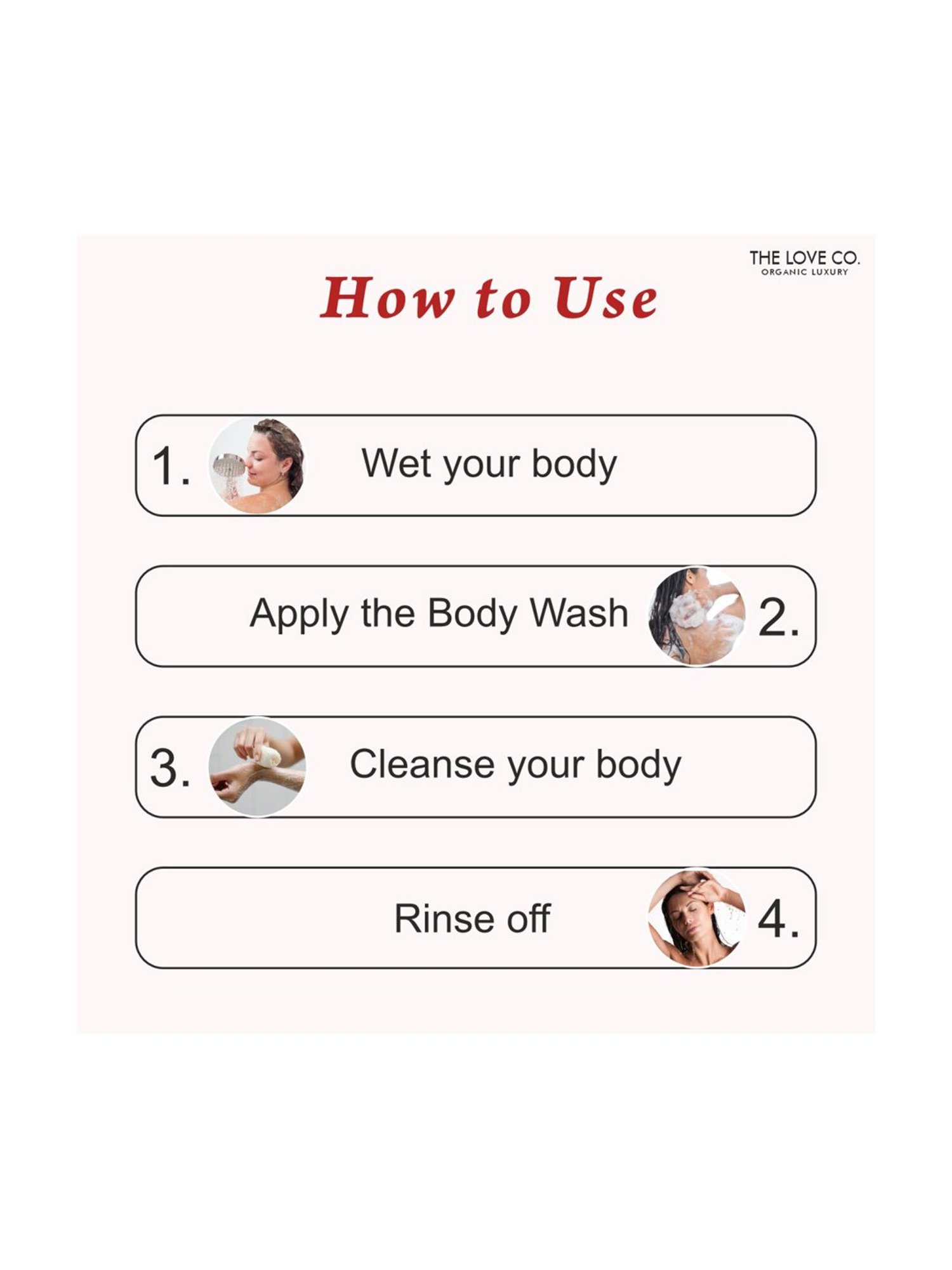 THE LOVE CO.
ORGANIC LUXURY

How to Use

1. Wet your body

Apply the Body Wash 2.

3. Cleanse your body

Rinse off 4.