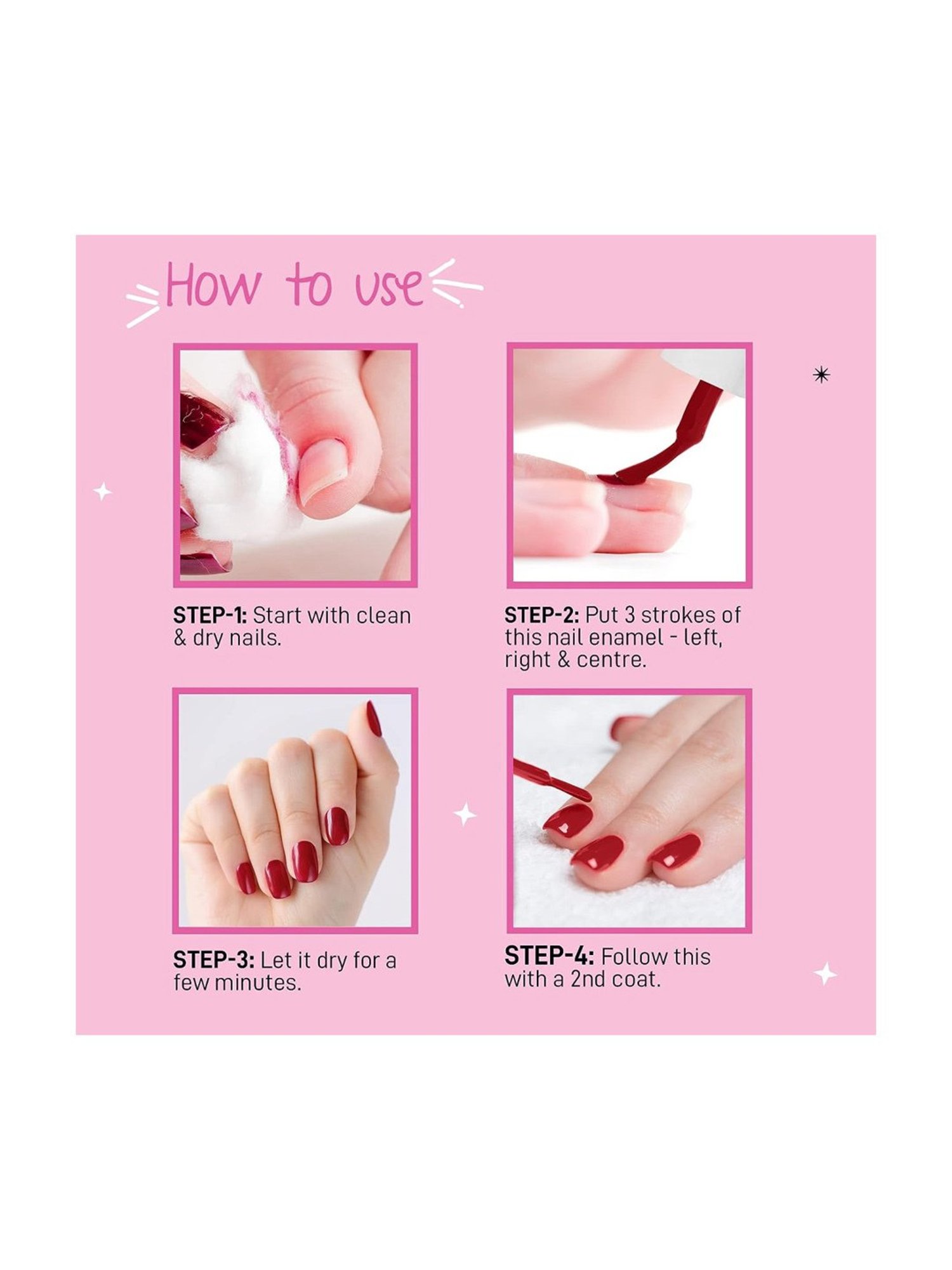 How to use

STEP-1: Start with clean & dry nails.

STEP-2: Put 3 strokes of this nail enamel - left, right & centre.

STEP-3: Let it dry for a few minutes.

STEP-4: Follow this with a 2nd coat.