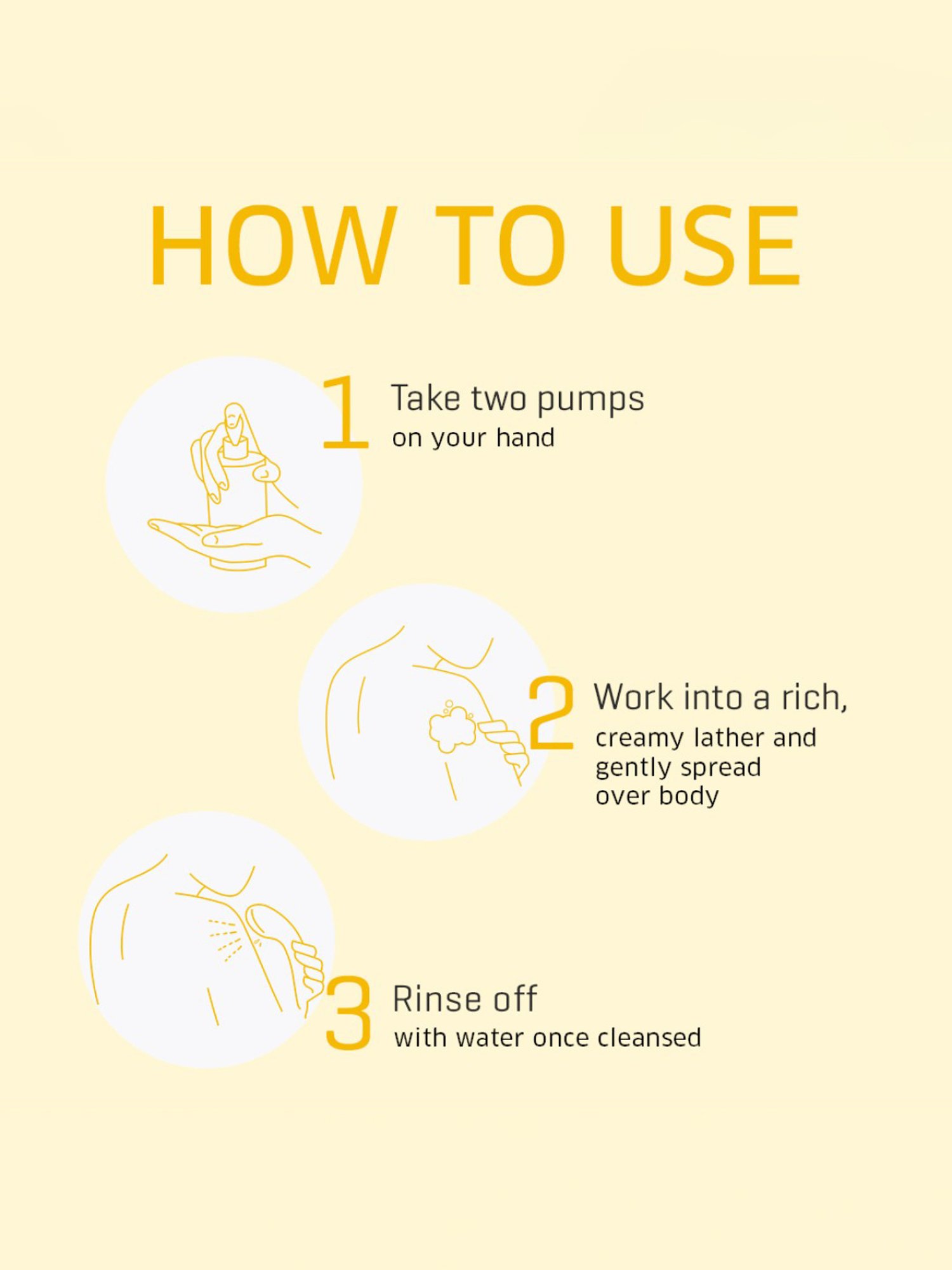 HOW TO USE

1 Take two pumps
on your hand

2 Work into a rich,
creamy lather and gently spread over body

3 Rinse off
with water once cleansed