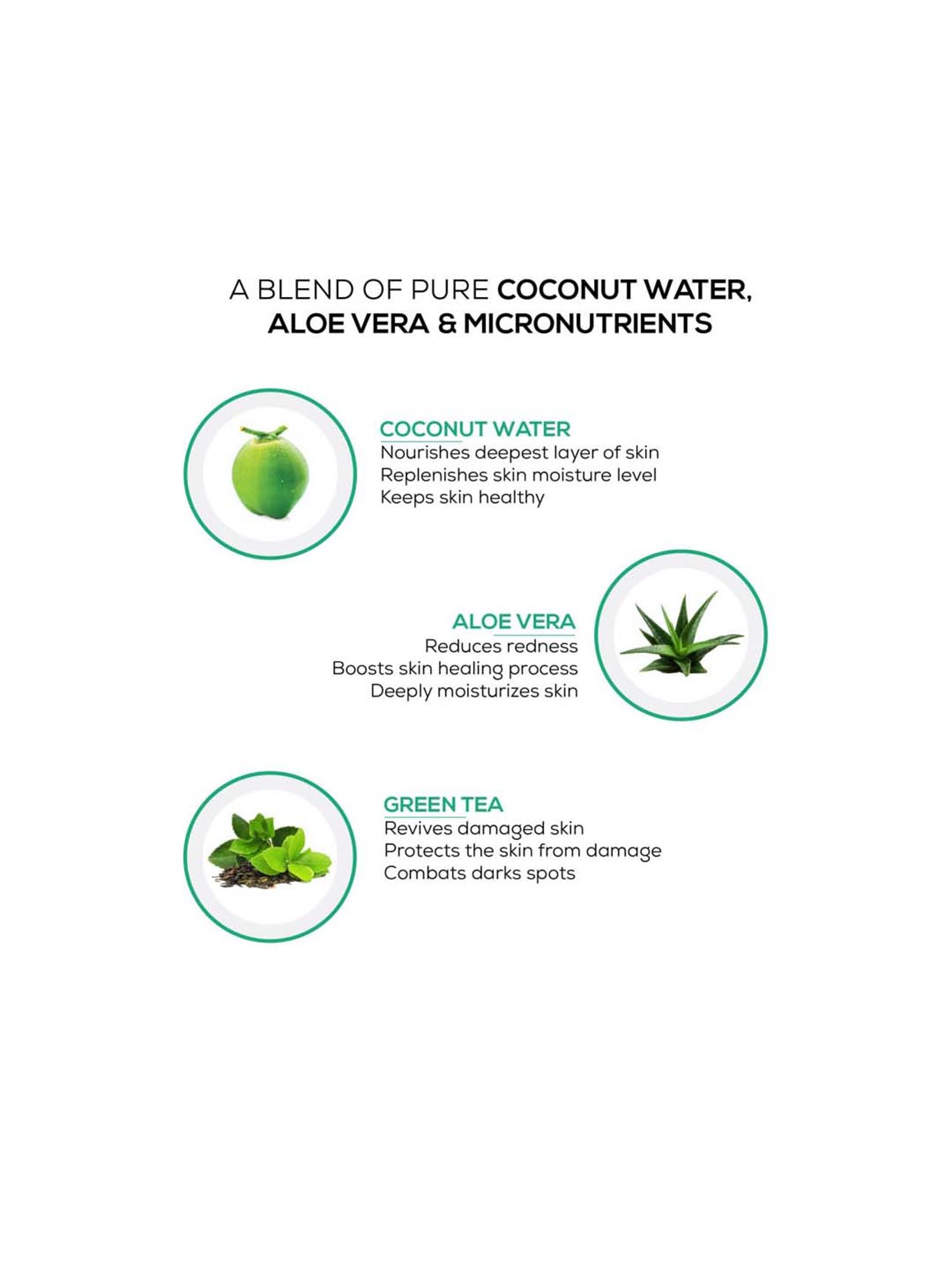 A BLEND OF PURE COCONUT WATER, ALOE VERA & MICRONUTRIENTS

COCONUT WATER
Nourishes deepest layer of skin
Replenishes skin moisture level
Keeps skin healthy

ALOE VERA
Reduces redness
Boosts skin healing process
Deeply moisturizes skin

GREEN TEA
Revives damaged skin
Protects the skin from damage
Combats darks spots