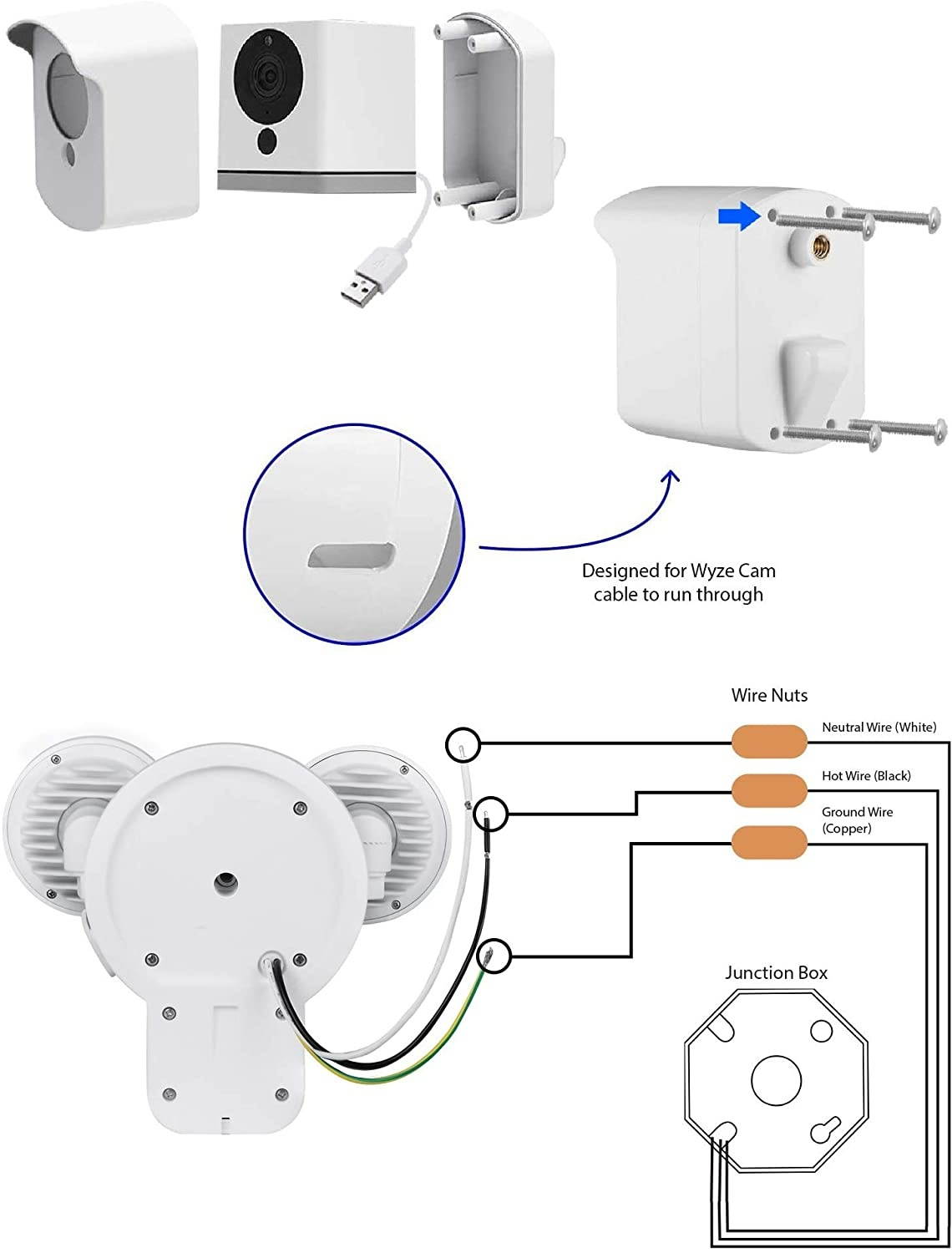 Designed for Wyze Cam cable to run through

Wire Nuts

Neutral Wire (White)

Hot Wire (Black)

Ground Wire (Copper)

Junction Box