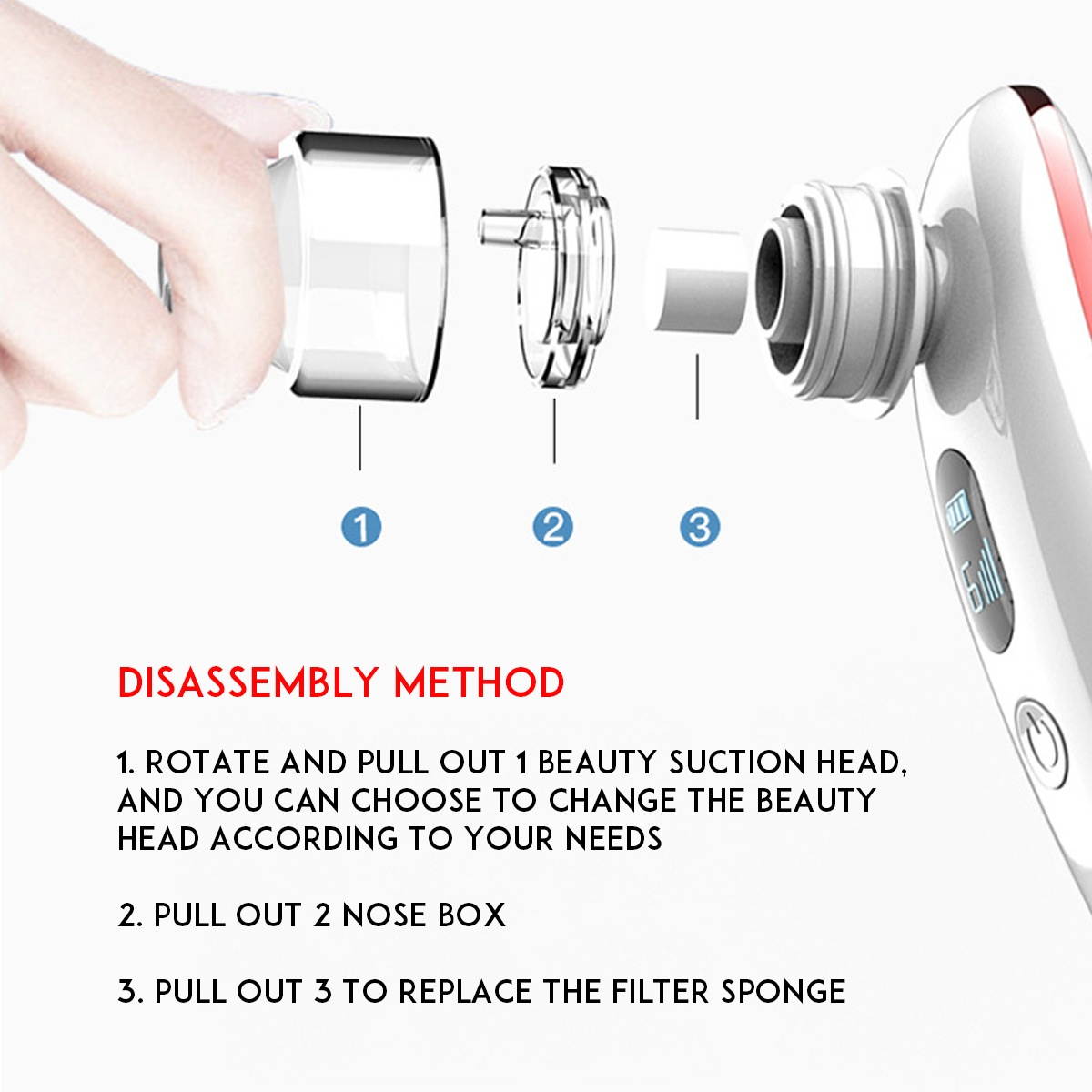 1

2

3

5

DISASSEMBLY METHOD

1. ROTATE AND PULL OUT 1 BEAUTY SUCTION HEAD, AND YOU CAN CHOOSE TO CHANGE THE BEAUTY HEAD ACCORDING TO YOUR NEEDS

2. PULL OUT 2 NOSE BOX

3. PULL OUT 3 TO REPLACE THE FILTER SPONGE