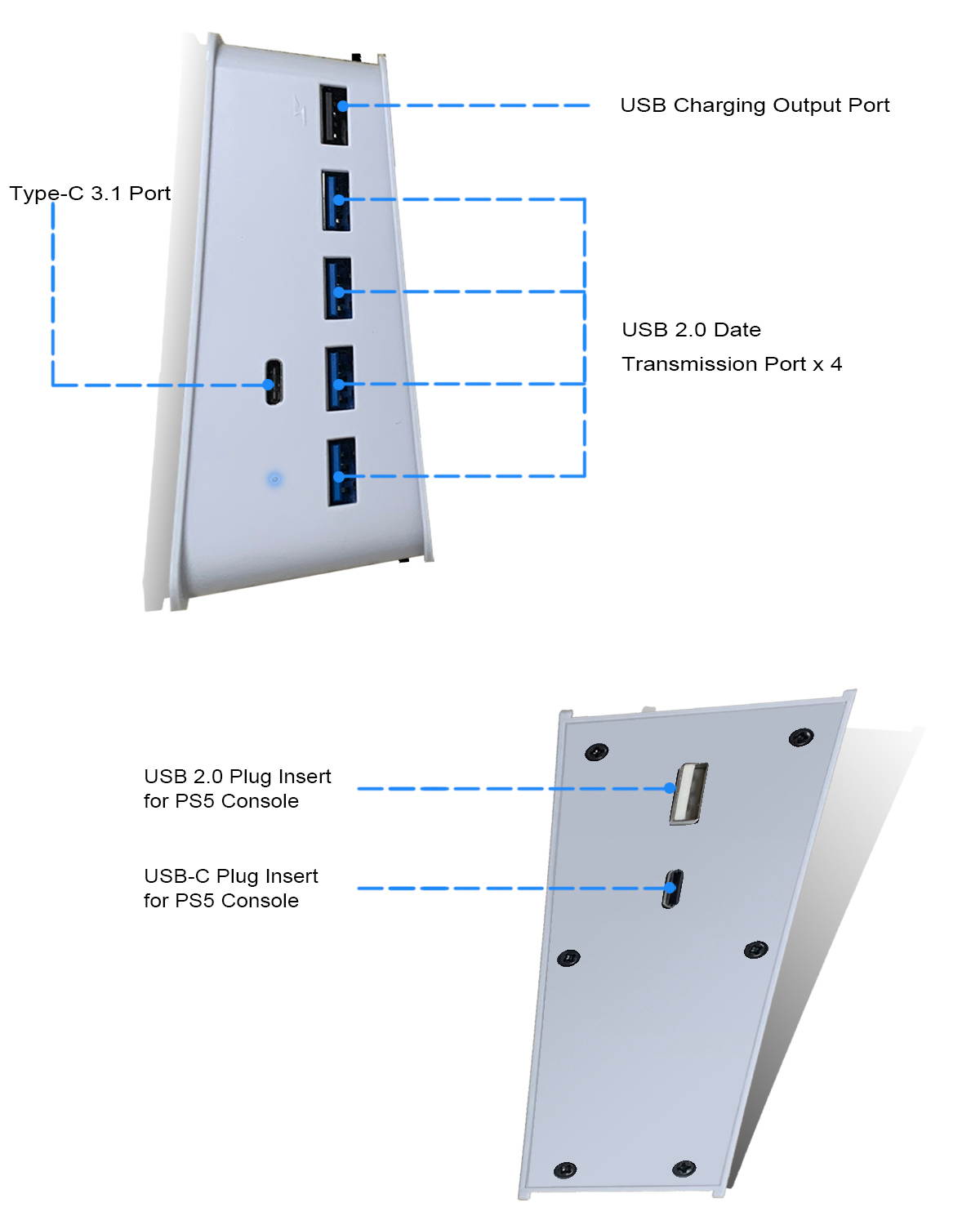 USB Charging Output Port

Type-C 3.1 Port

USB 2.0 Date
Transmission Port x 4

USB 2.0 Plug Insert
for PS5 Console

USB-C Plug Insert
for PS5 Console