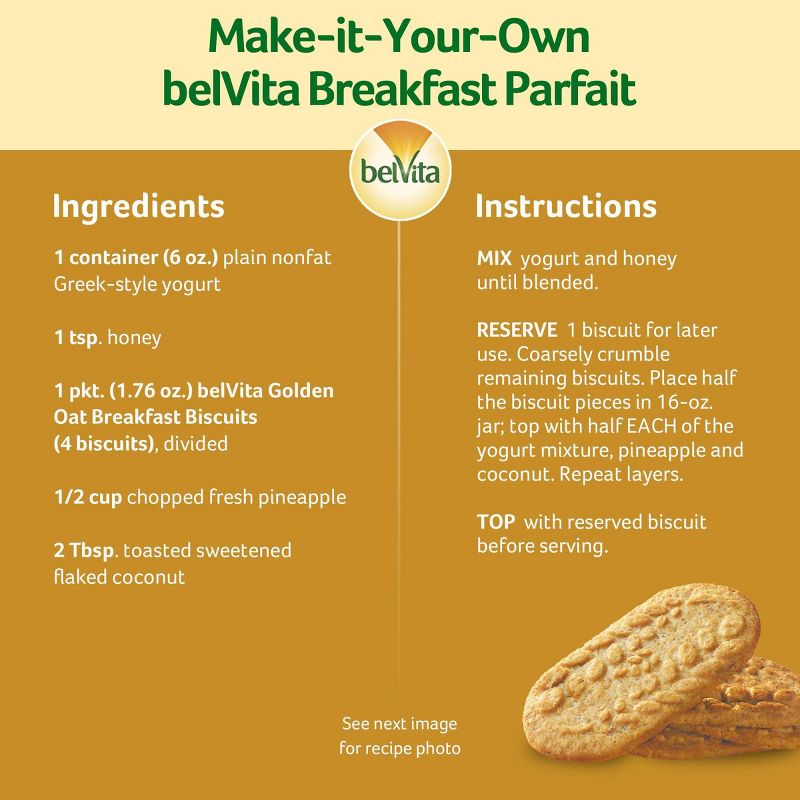 Make-it-Your-Own belVita Breakfast Parfait

belVita

Ingredients

1 container (6 oz.) plain nonfat Greek-style yogurt

1 tsp. honey

1 pkt. (1.76 oz.) belVita Golden Oat Breakfast Biscuits (4 biscuits), divided

1/2 cup chopped fresh pineapple

2 Tbsp. toasted sweetened flaked coconut

Instructions

MIX yogurt and honey until blended.

RESERVE 1 biscuit for later use. Coarsely crumble remaining biscuits. Place half the biscuit pieces in 16-oz. jar; top with half EACH of the yogurt mixture, pineapple and coconut. Repeat layers.

TOP with reserved biscuit before serving.

See next image for recipe photo