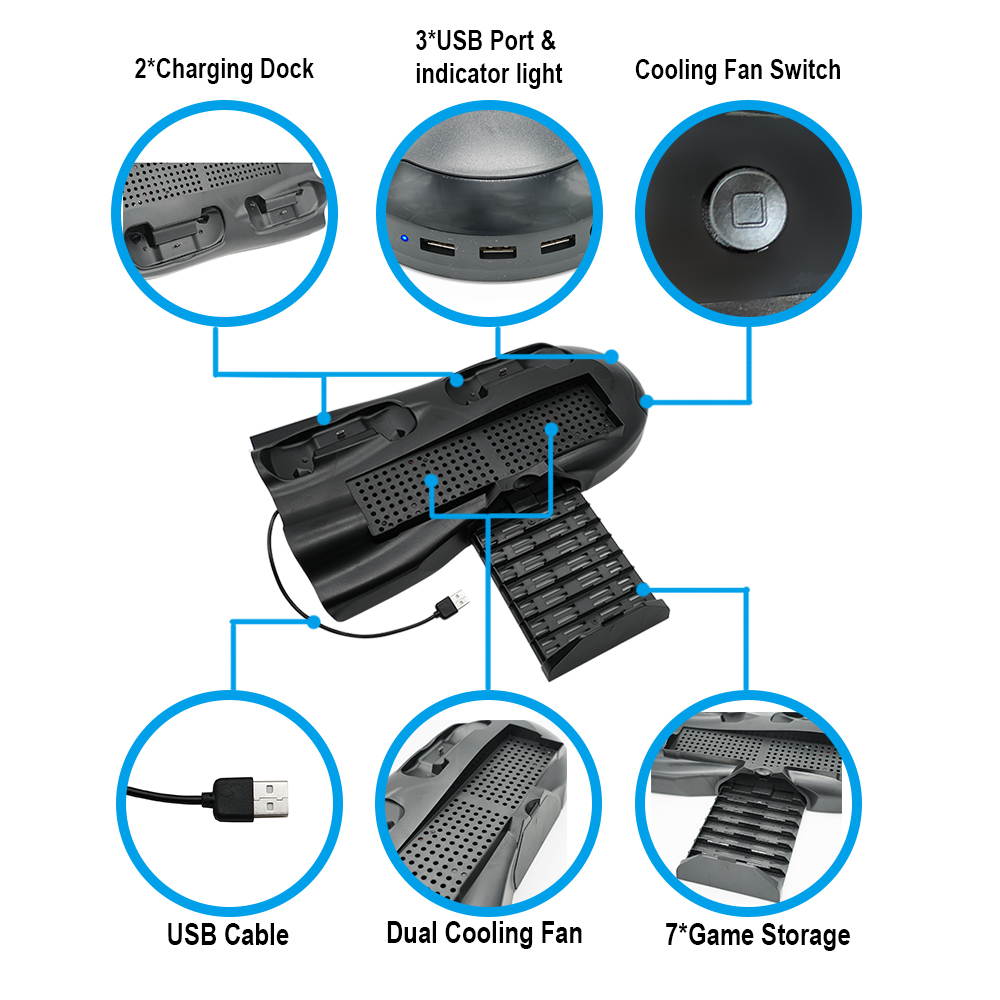 2*Charging Dock

3*USB Port & indicator light

Cooling Fan Switch

USB Cable

Dual Cooling Fan

7*Game Storage