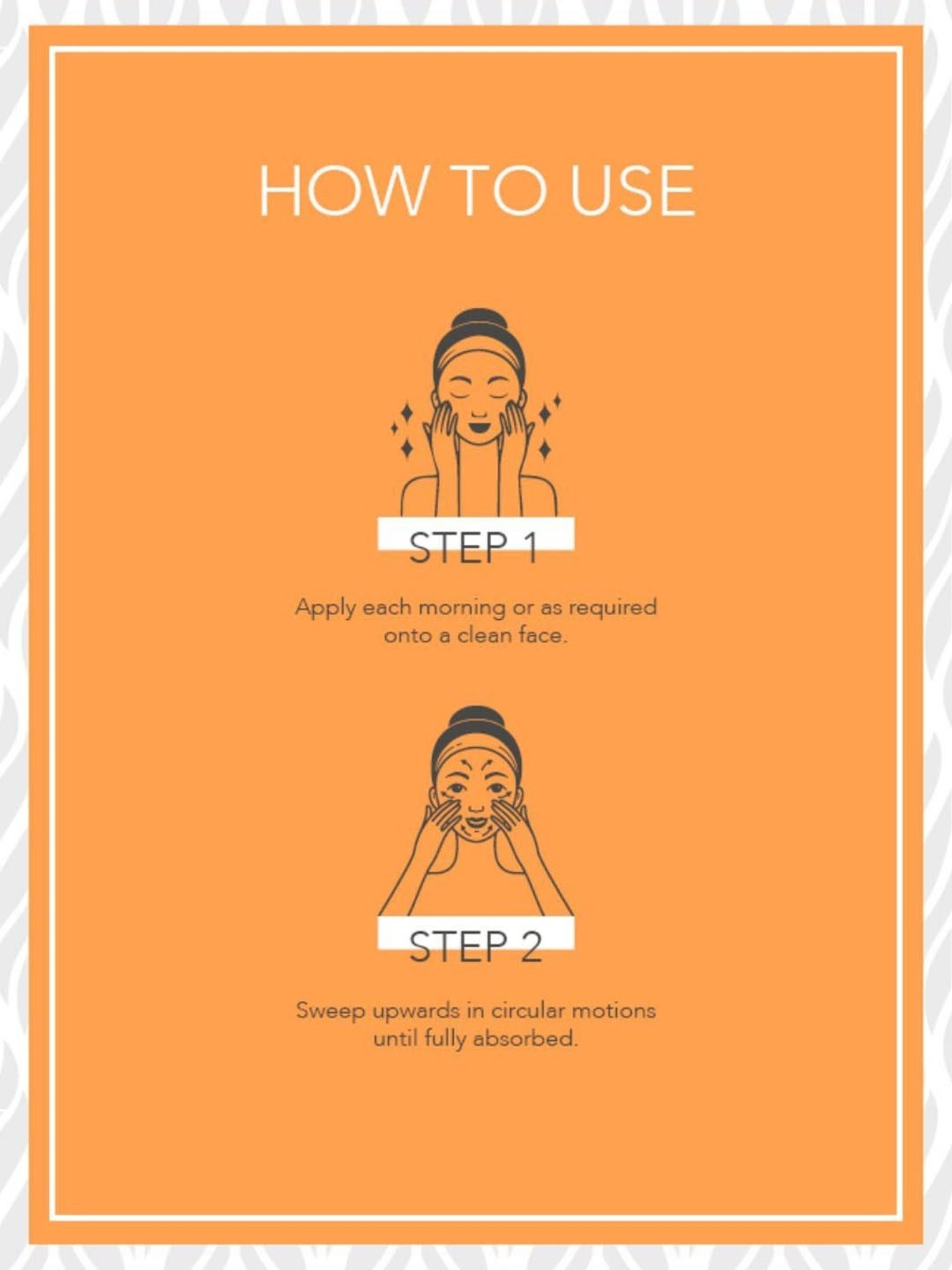 HOW TO USE

STEP 1

Apply each morning or as required onto a clean face.

STEP 2

Sweep upwards in circular motions until fully absorbed.