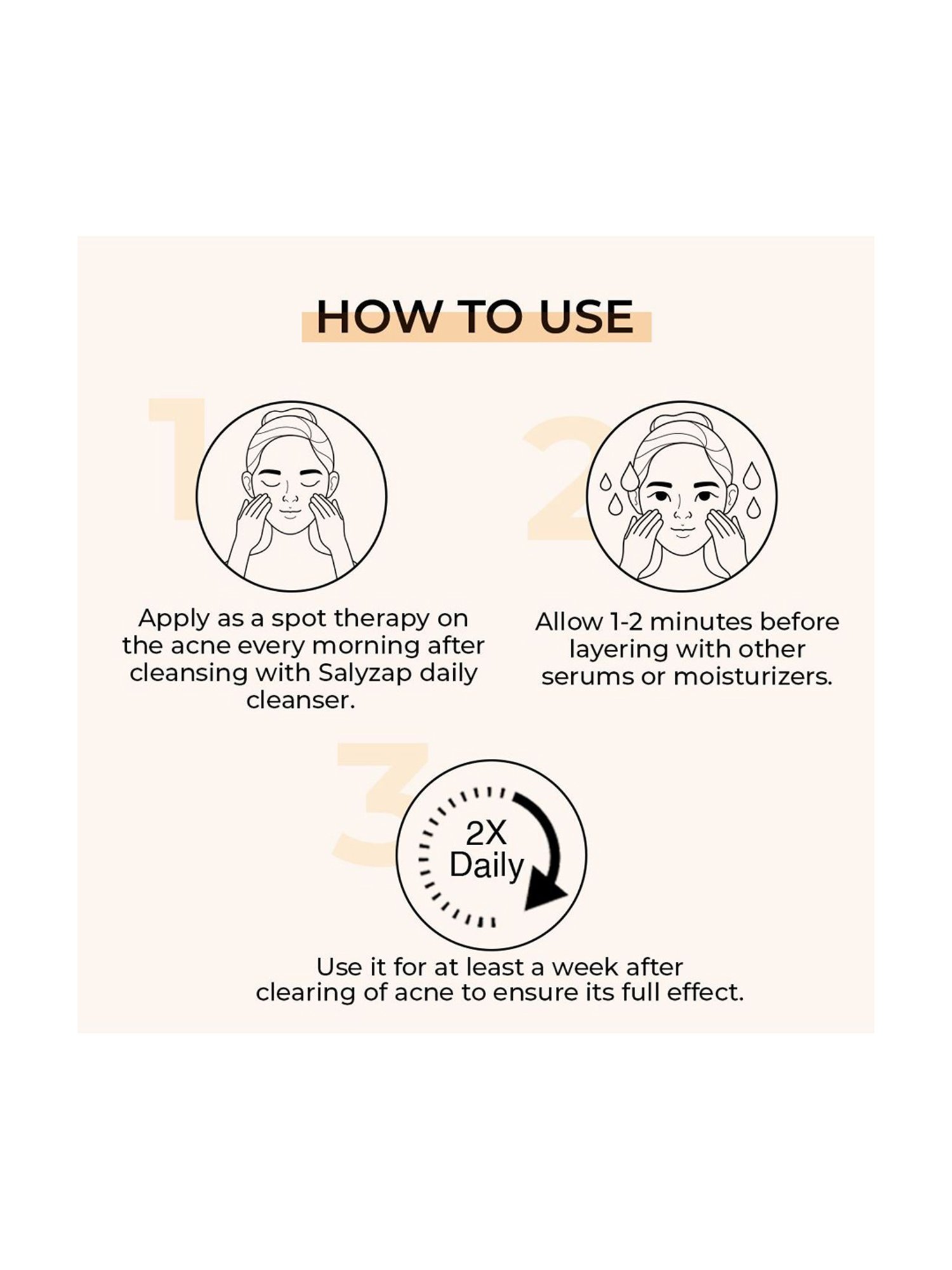 HOW TO USE

1

Apply as a spot therapy on the acne every morning after cleansing with Salyzap daily cleanser.

2

Allow 1-2 minutes before layering with other serums or moisturizers.

3

2X Daily

Use it for at least a week after clearing of acne to ensure its full effect.