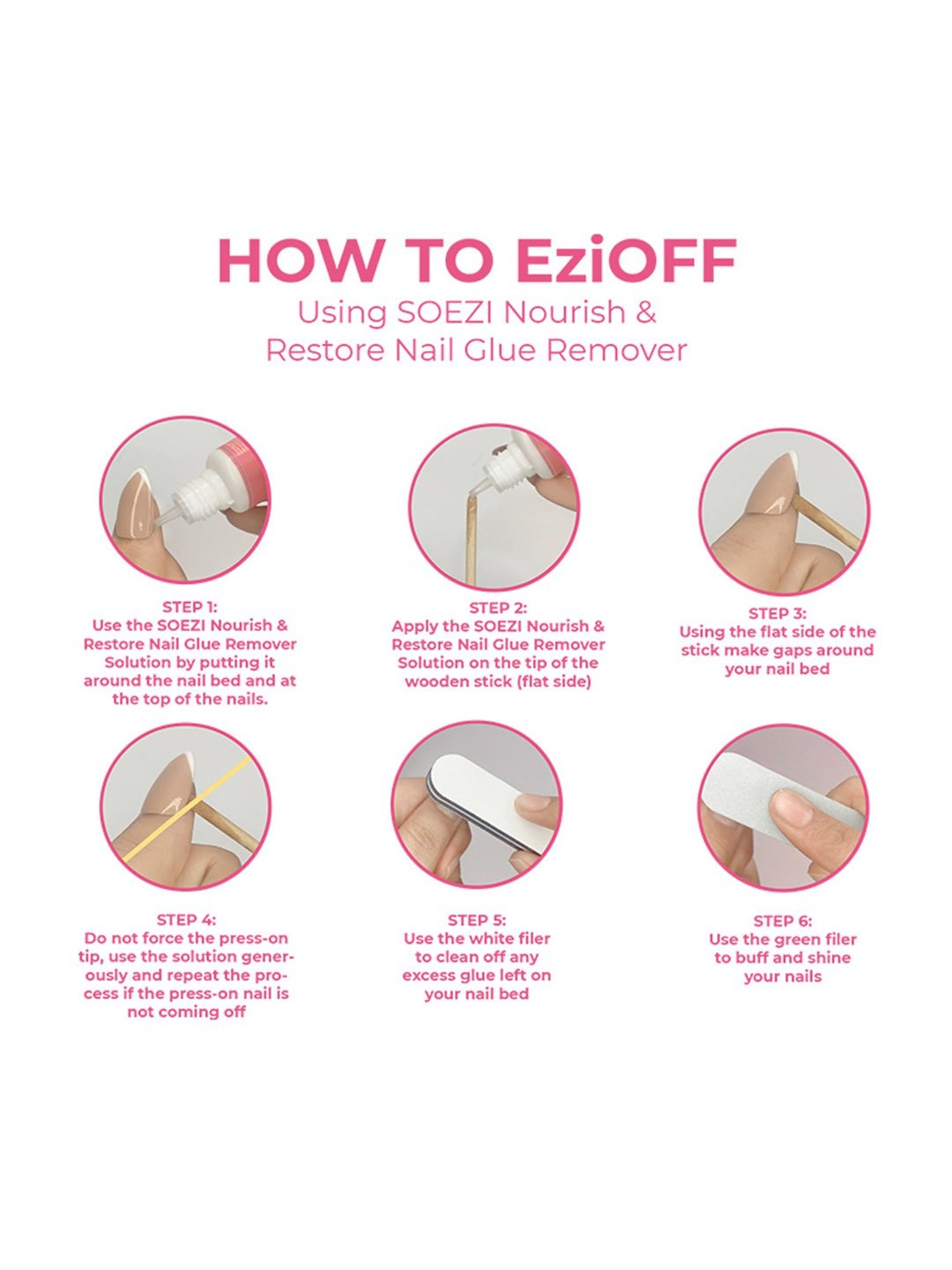 HOW TO EziOFF
Using SOEZI Nourish & Restore Nail Glue Remover

STEP 1:
Use the SOEZI Nourish & Restore Nail Glue Remover Solution by putting it around the nail bed and at the top of the nails.

STEP 2:
Apply the SOEZI Nourish & Restore Nail Glue Remover Solution on the tip of the wooden stick (flat side)

STEP 3:
Using the flat side of the stick make gaps around your nail bed

STEP 4:
Do not force the press-on tip, use the solution generously and repeat the process if the press-on nail is not coming off

STEP 5:
Use the white filer to clean off any excess glue left on your nail bed

STEP 6:
Use the green filer to buff and shine your nails