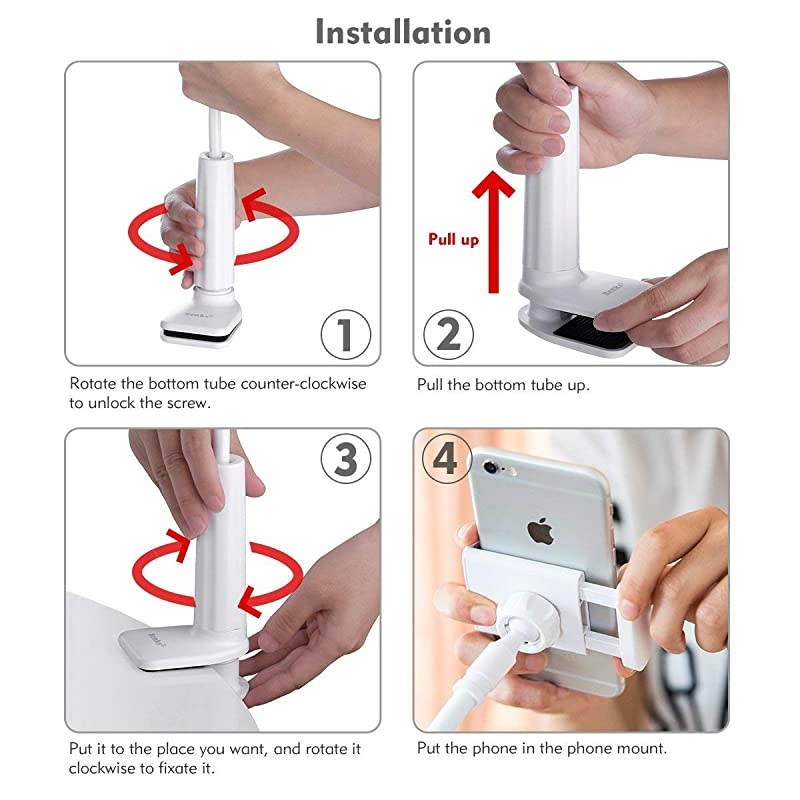 Installation

1

Rotate the bottom tube counter-clockwise to unlock the screw.

Pull up

2

Pull the bottom tube up.

3

Put it to the place you want, and rotate it clockwise to fixate it.

4

Put the phone in the phone mount.