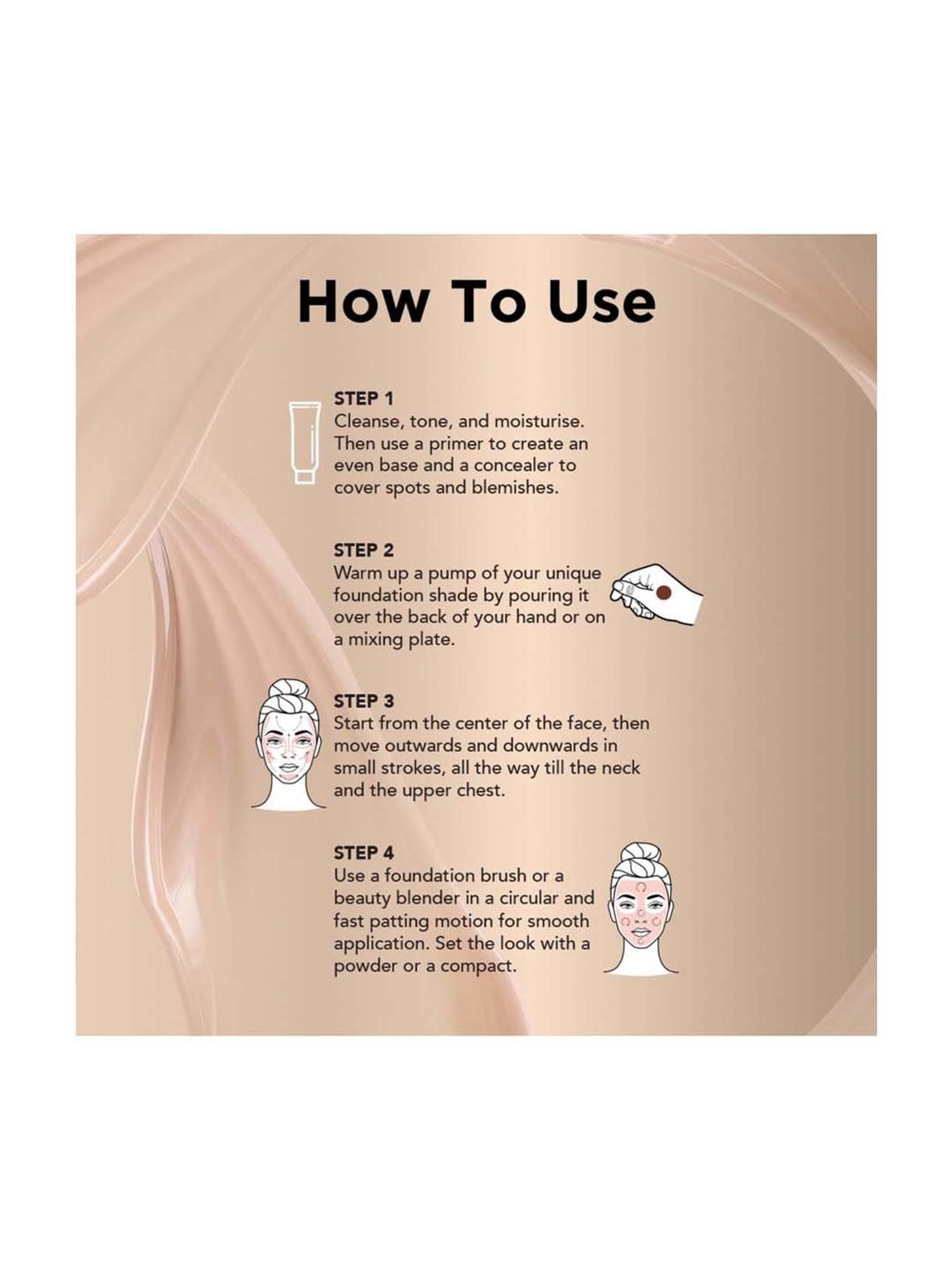 How To Use

STEP 1
Cleanse, tone, and moisturise. Then use a primer to create an even base and a concealer to cover spots and blemishes.

STEP 2
Warm up a pump of your unique foundation shade by pouring it over the back of your hand or on a mixing plate.

STEP 3
Start from the center of the face, then move outwards and downwards in small strokes, all the way till the neck and the upper chest.

STEP 4
Use a foundation brush or a beauty blender in a circular and fast patting motion for smooth application. Set the look with a powder or a compact.