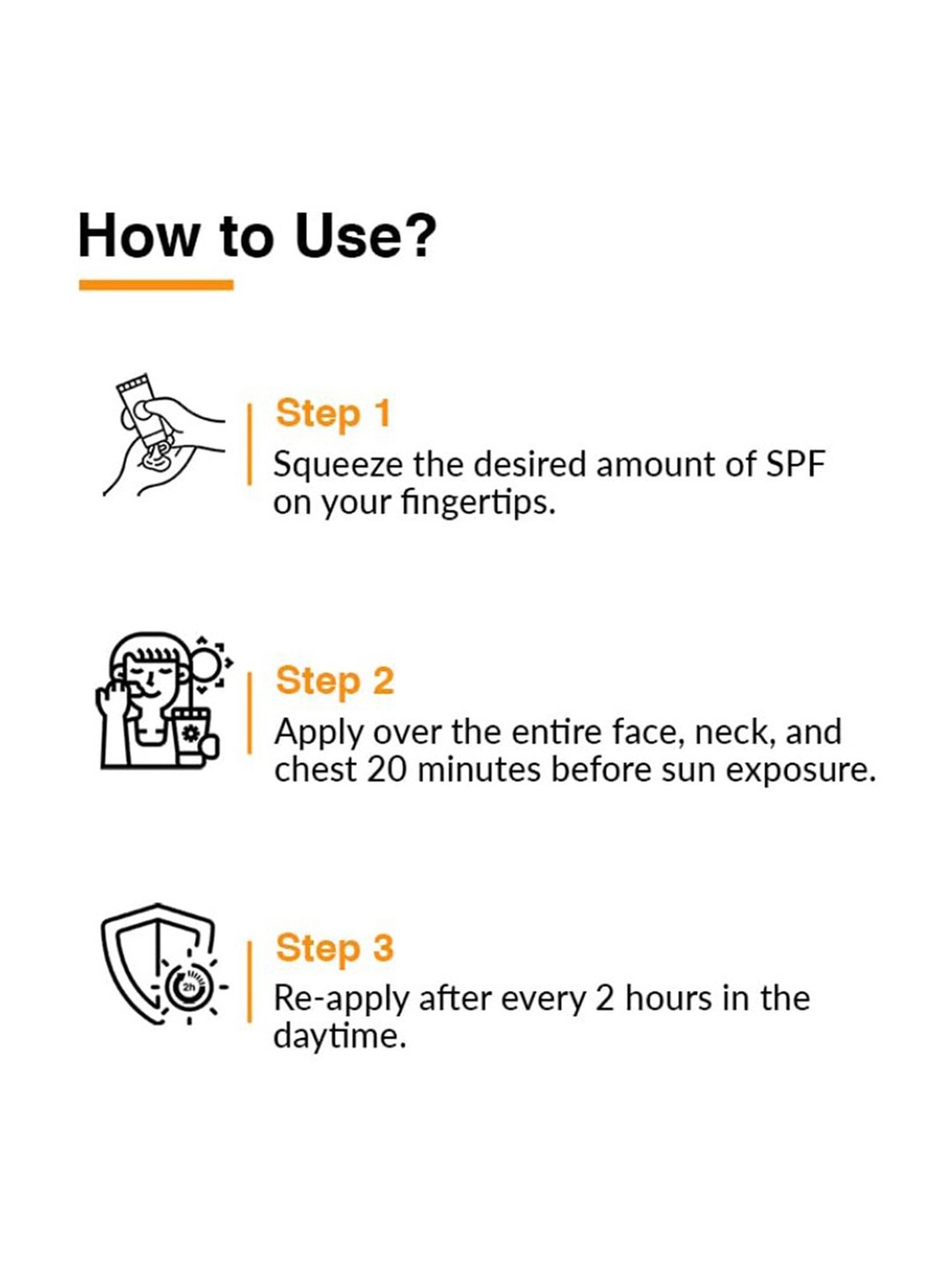 How to Use?

Step 1
Squeeze the desired amount of SPF on your fingertips.

Step 2
Apply over the entire face, neck, and chest 20 minutes before sun exposure.

2h

Step 3
Re-apply after every 2 hours in the daytime.