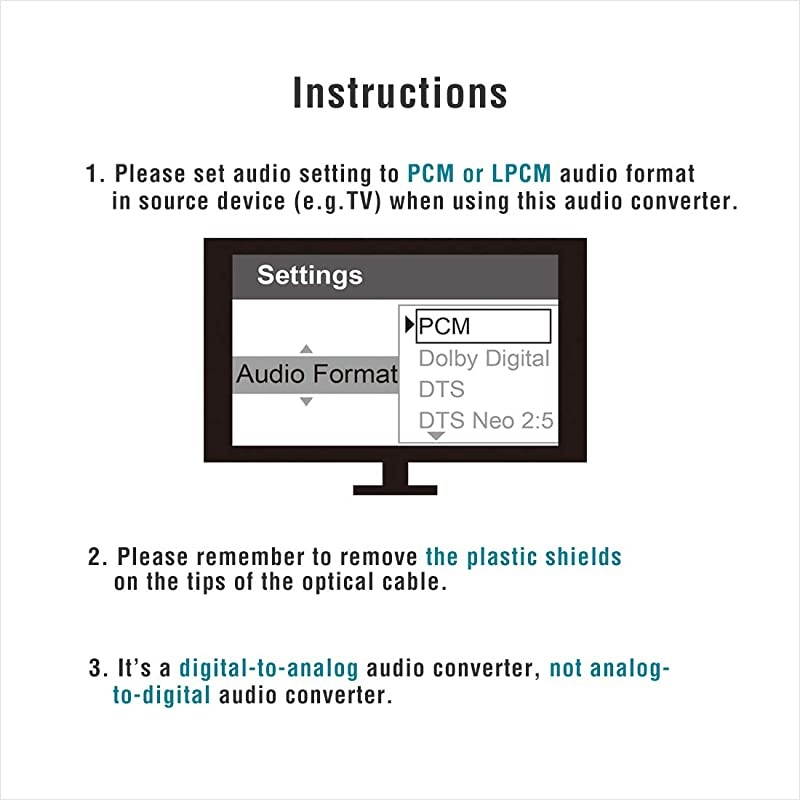 Instructions

1. Please set audio setting to PCM or LPCM audio format in source device (e.g.TV) when using this audio converter.

Settings

Audio Format

PCM
Dolby Digital
DTS
DTS Neo 2:5

2. Please remember to remove the plastic shields on the tips of the optical cable.

3. It's a digital-to-analog audio converter, not analog-to-digital audio converter.