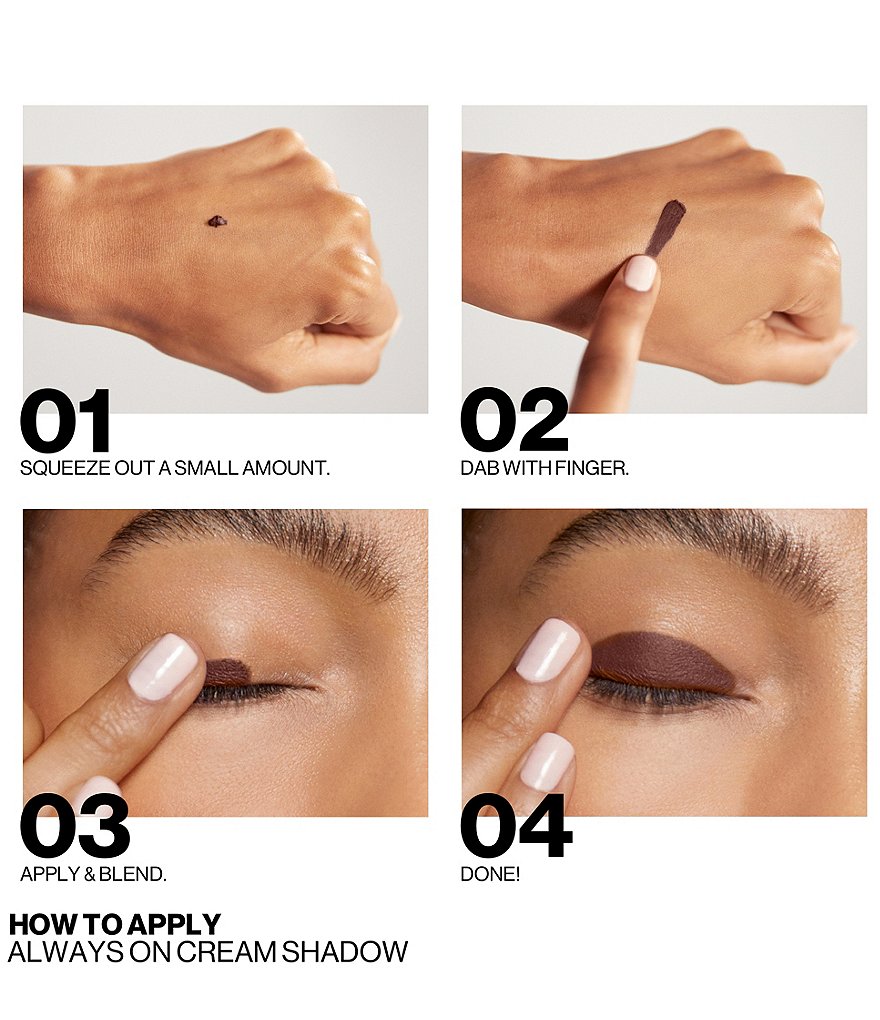 01
SQUEEZE OUT A SMALL AMOUNT.

02
DAB WITH FINGER.

03
APPLY & BLEND.

04
DONE!

HOW TO APPLY
ALWAYS ON CREAM SHADOW