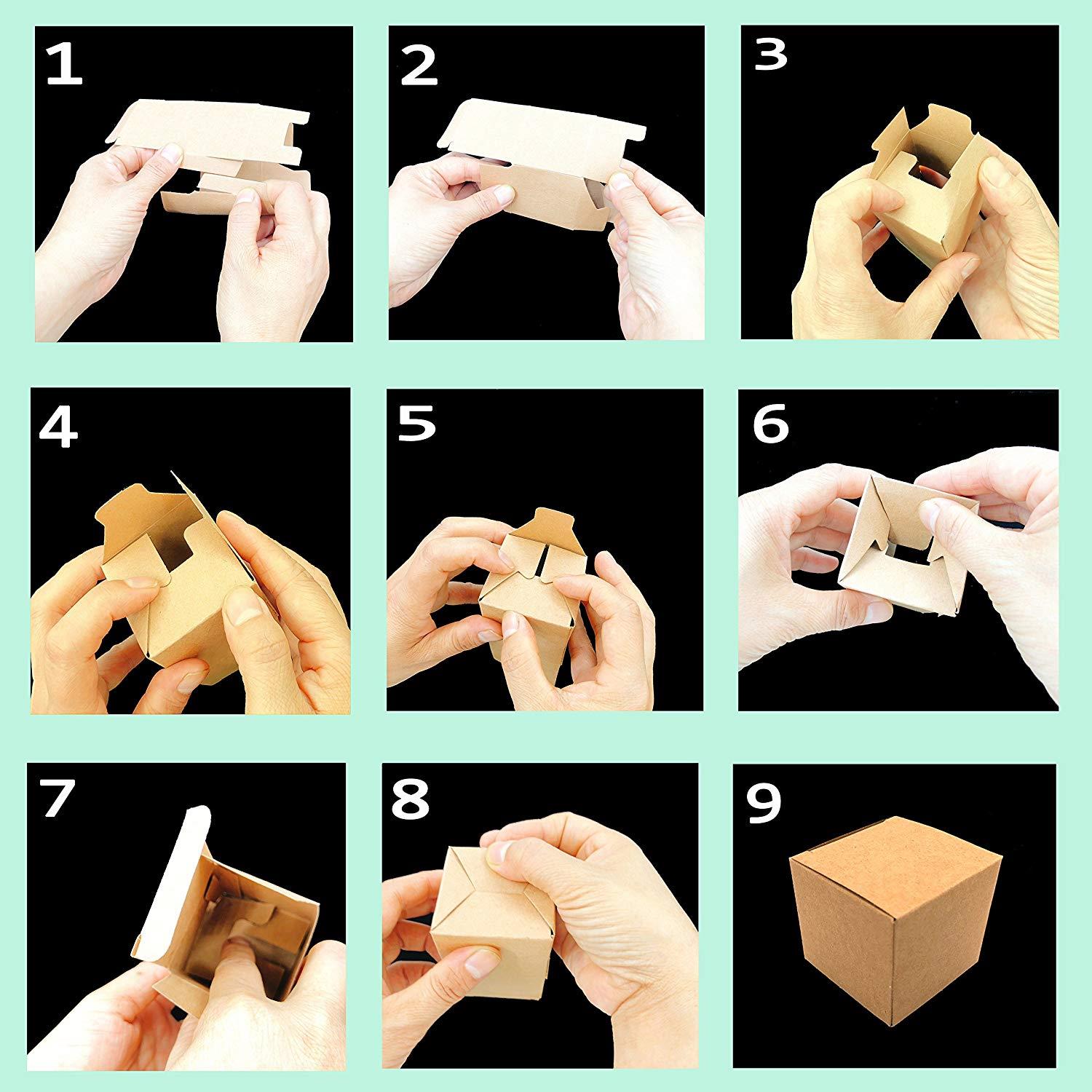 1

2

3

4

5

6

7

8

9