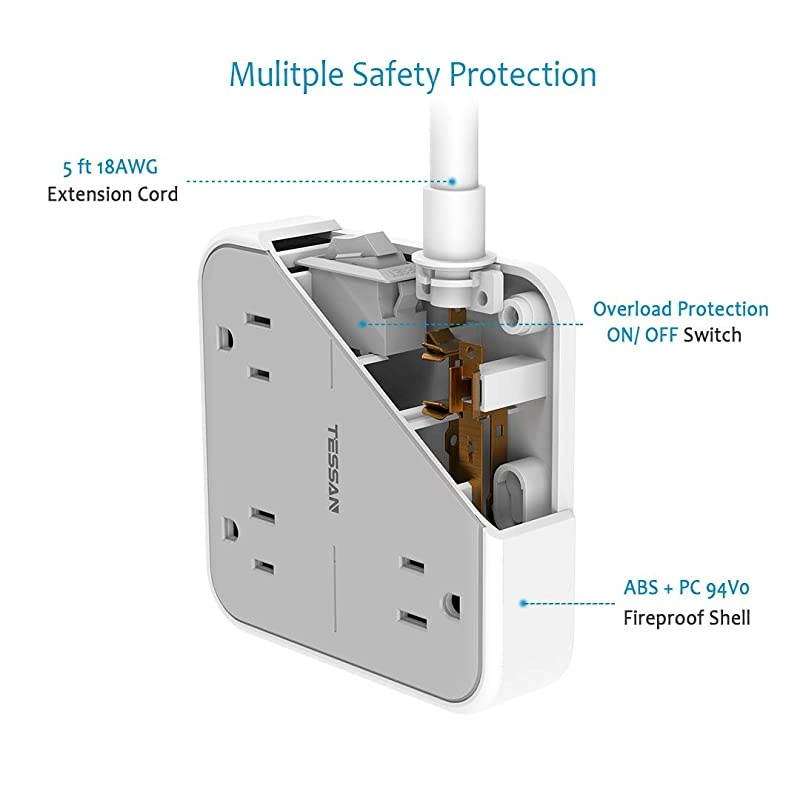 Mulitple Safety Protection

5 ft 18AWG
Extension Cord

Overload Protection
ON/ OFF Switch

TESSAN

ABS + PC 94V0
Fireproof Shell