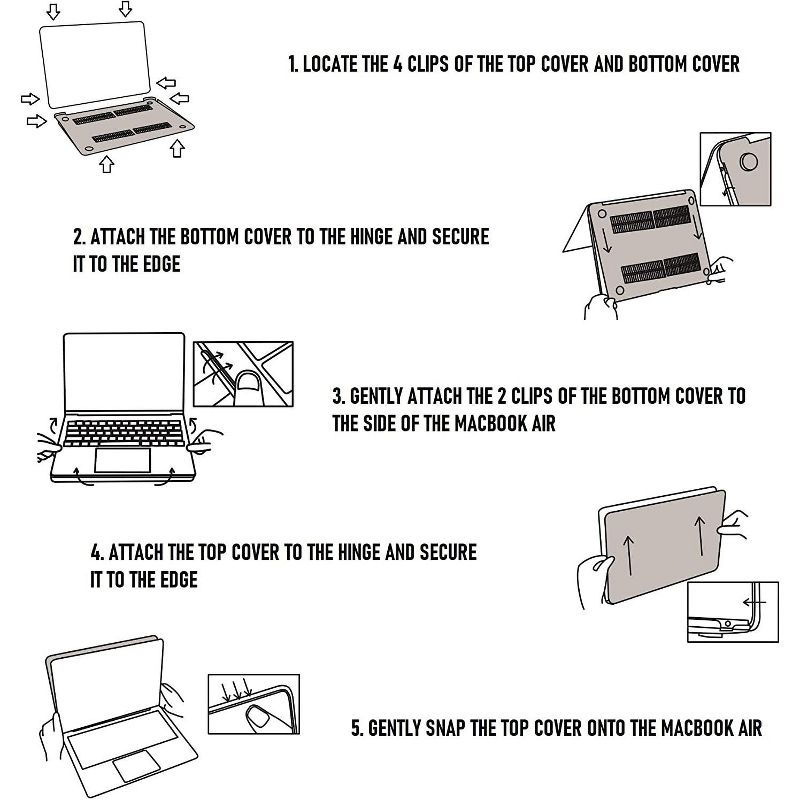 1. LOCATE THE 4 CLIPS OF THE TOP COVER AND BOTTOM COVER

2. ATTACH THE BOTTOM COVER TO THE HINGE AND SECURE IT TO THE EDGE

3. GENTLY ATTACH THE 2 CLIPS OF THE BOTTOM COVER TO THE SIDE OF THE MACBOOK AIR

4. ATTACH THE TOP COVER TO THE HINGE AND SECURE IT TO THE EDGE

5. GENTLY SNAP THE TOP COVER ONTO THE MACBOOK AIR