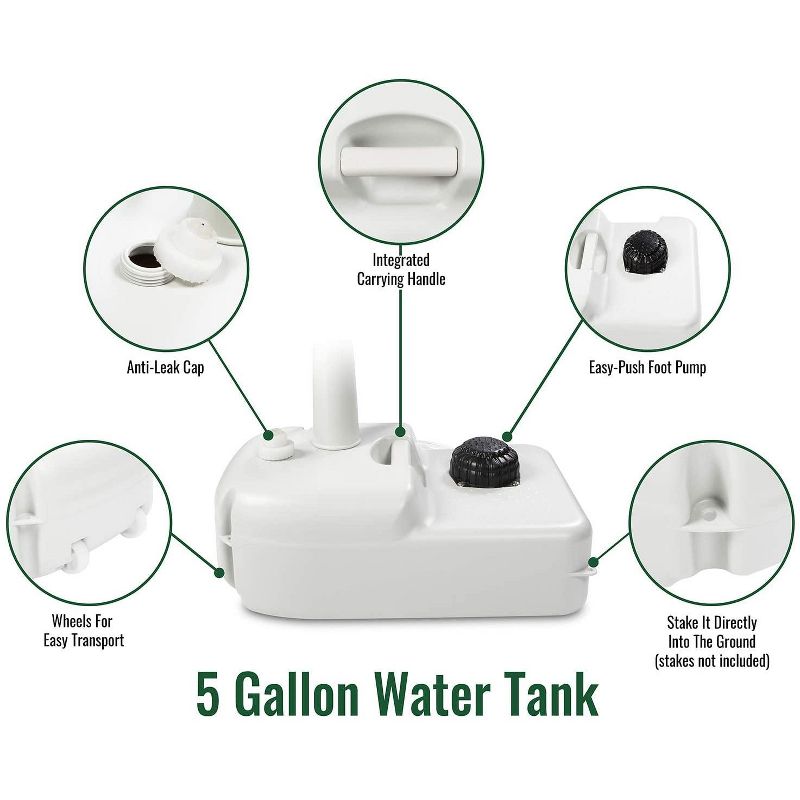 Integrated
Carrying Handle

Anti-Leak Cap

Easy-Push Foot Pump

Wheels For
Easy Transport

Stake It Directly
Into The Ground
(stakes not included)

5 Gallon Water Tank