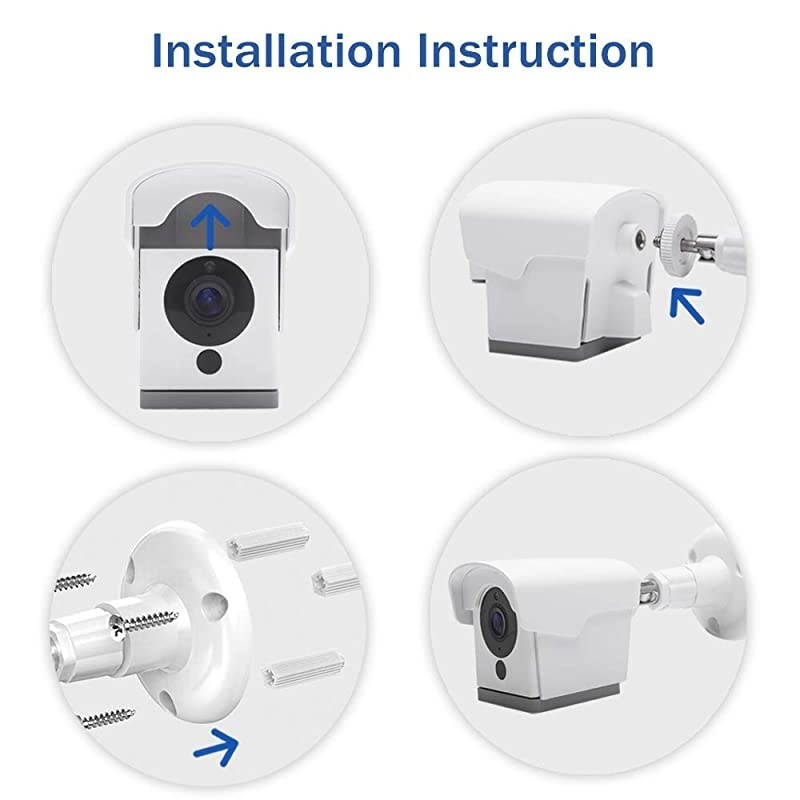 Installation Instruction