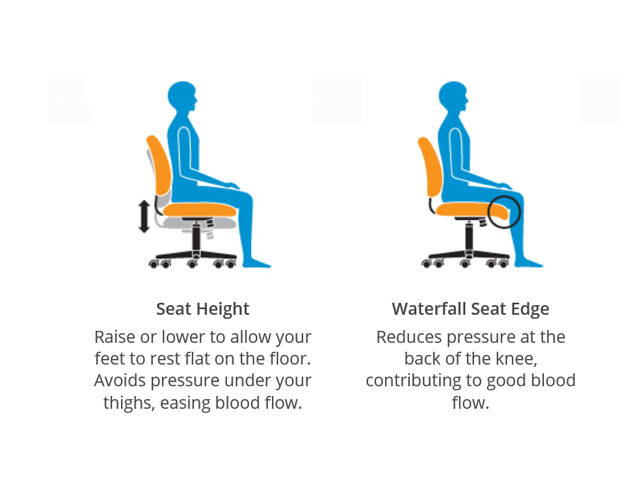 Seat Height

Raise or lower to allow your feet to rest flat on the floor. Avoids pressure under your thighs, easing blood flow.

Waterfall Seat Edge

Reduces pressure at the back of the knee, contributing to good blood flow.