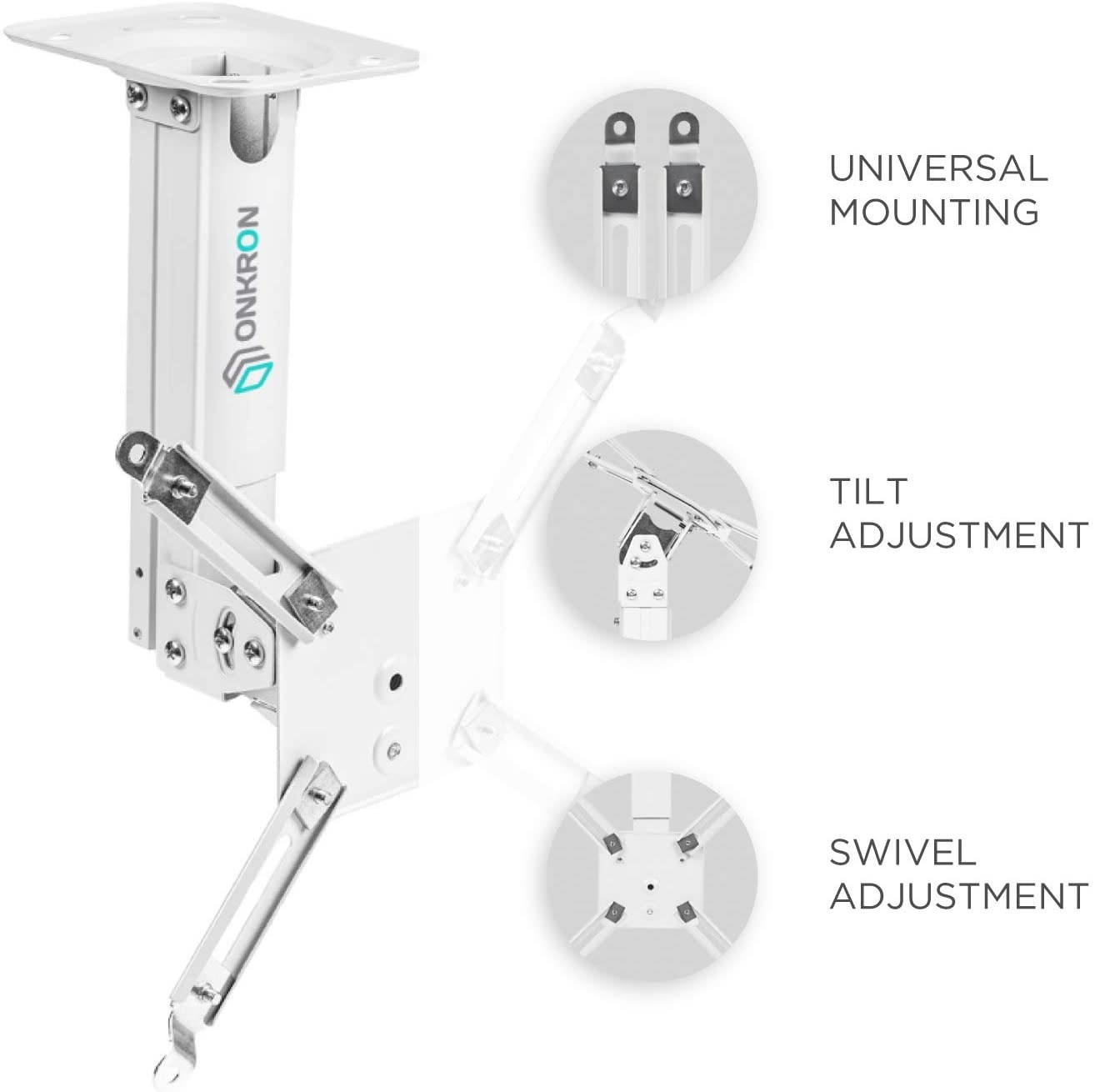 ONKRON

UNIVERSAL MOUNTING

TILT ADJUSTMENT

SWIVEL ADJUSTMENT