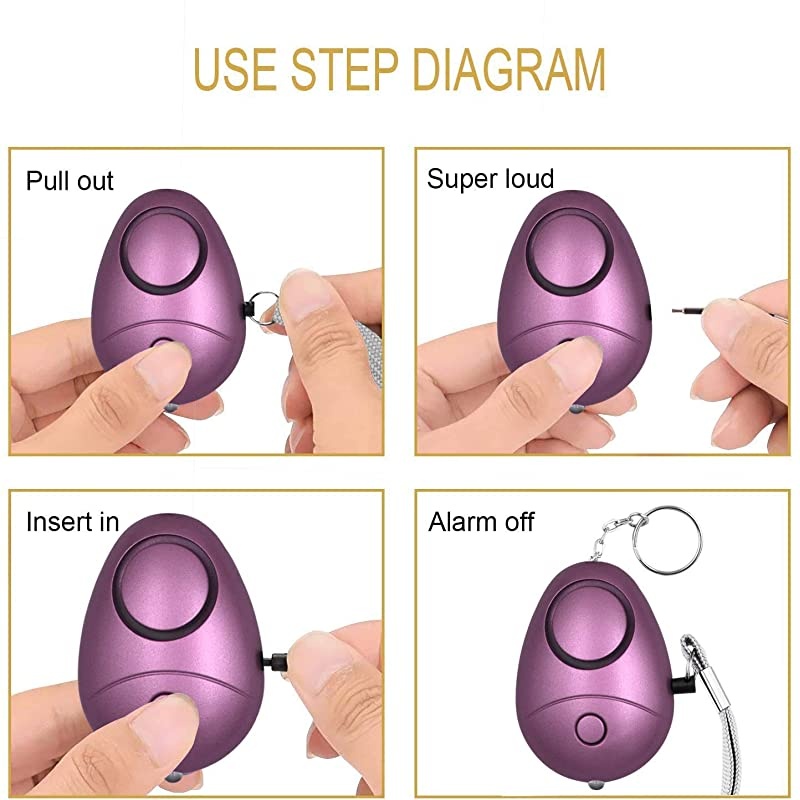 USE STEP DIAGRAM

Pull out

Super loud

Insert in

Alarm off