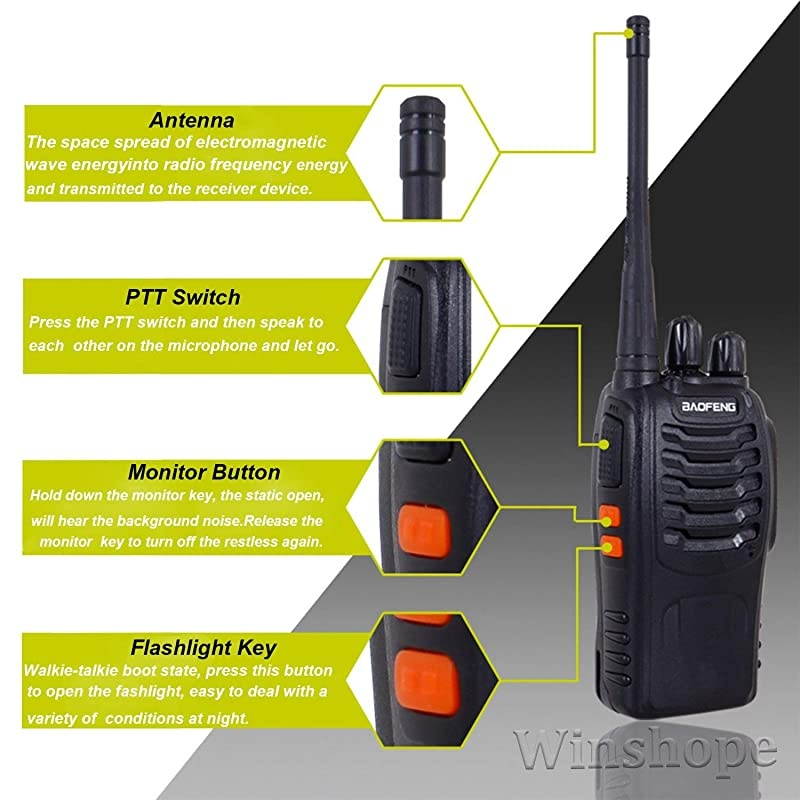 Antenna
The space spread of electromagnetic wave energyinto radio frequency energy and transmitted to the receiver device.

PTT Switch
Press the PTT switch and then speak to each other on the microphone and let go.

Monitor Button
Hold down the monitor key, the static open, will hear the background noise.Release the monitor key to turn off the restless again.

Flashlight Key
Walkie-talkie boot state, press this button to open the fashlight, easy to deal with a variety of conditions at night.

BAOFENG

Winshope