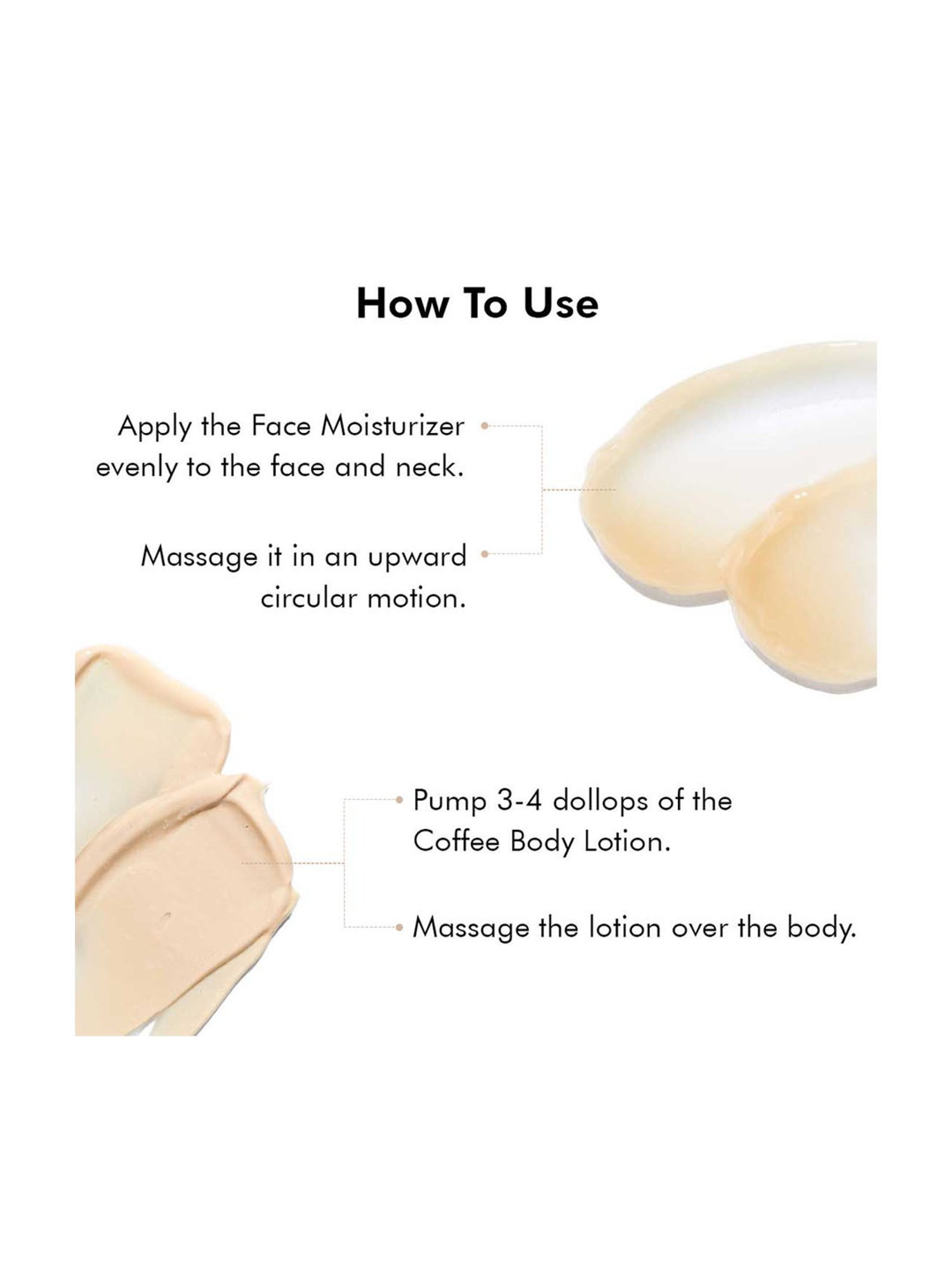 How To Use

Apply the Face Moisturizer evenly to the face and neck.

Massage it in an upward circular motion.

Pump 3-4 dollops of the Coffee Body Lotion.

Massage the lotion over the body.