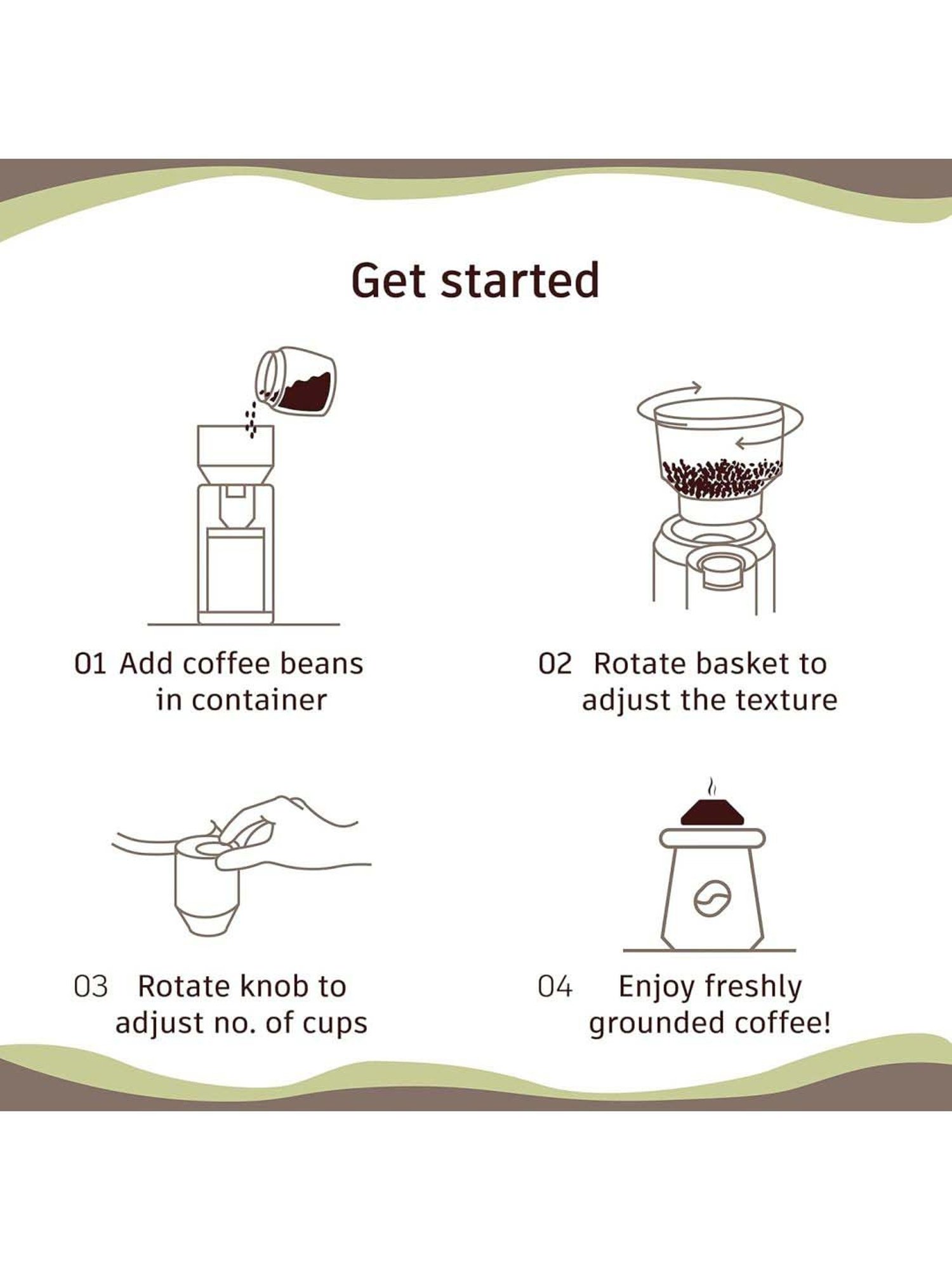 Get started

01 Add coffee beans in container

02 Rotate basket to adjust the texture

03 Rotate knob to adjust no. of cups

04 Enjoy freshly grounded coffee!