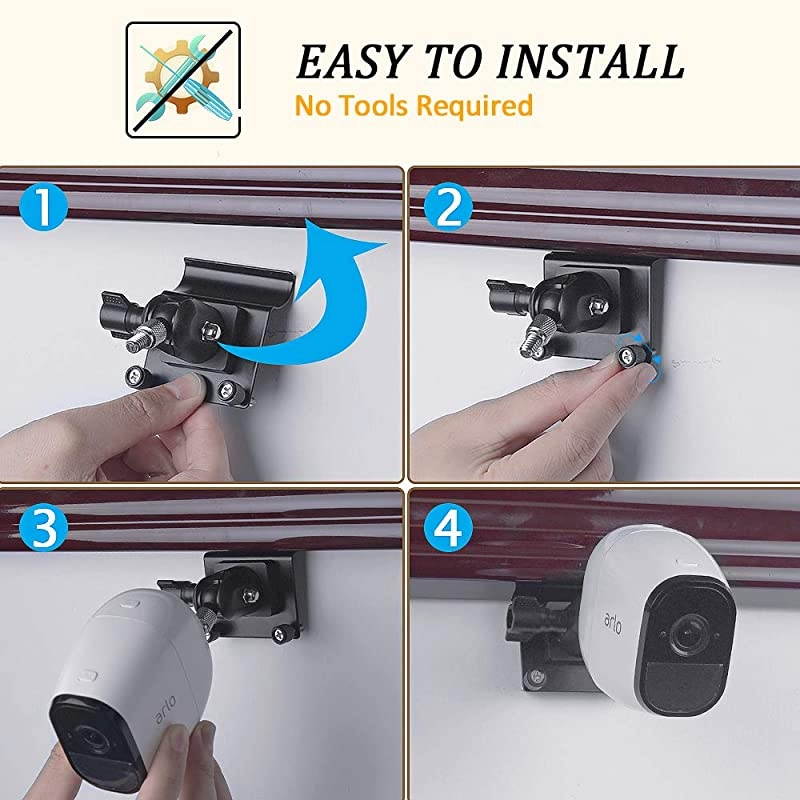 EASY TO INSTALL
No Tools Required

1

2

3

arlo

4

arlo