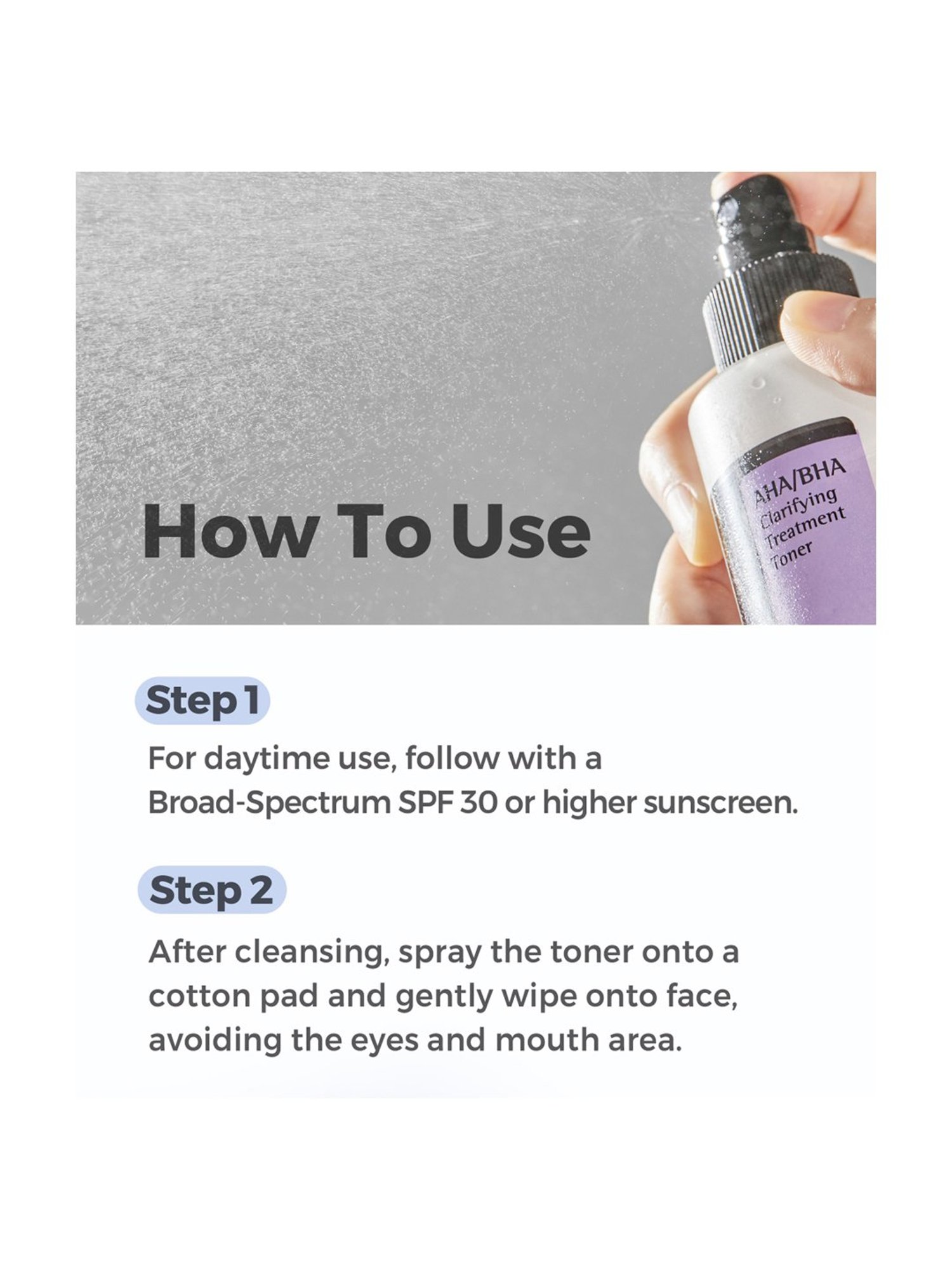 How To Use

AHA/BHA
Clarifying
Treatment
Toner

Step 1

For daytime use, follow with a Broad-Spectrum SPF 30 or higher sunscreen.

Step 2

After cleansing, spray the toner onto a cotton pad and gently wipe onto face, avoiding the eyes and mouth area.