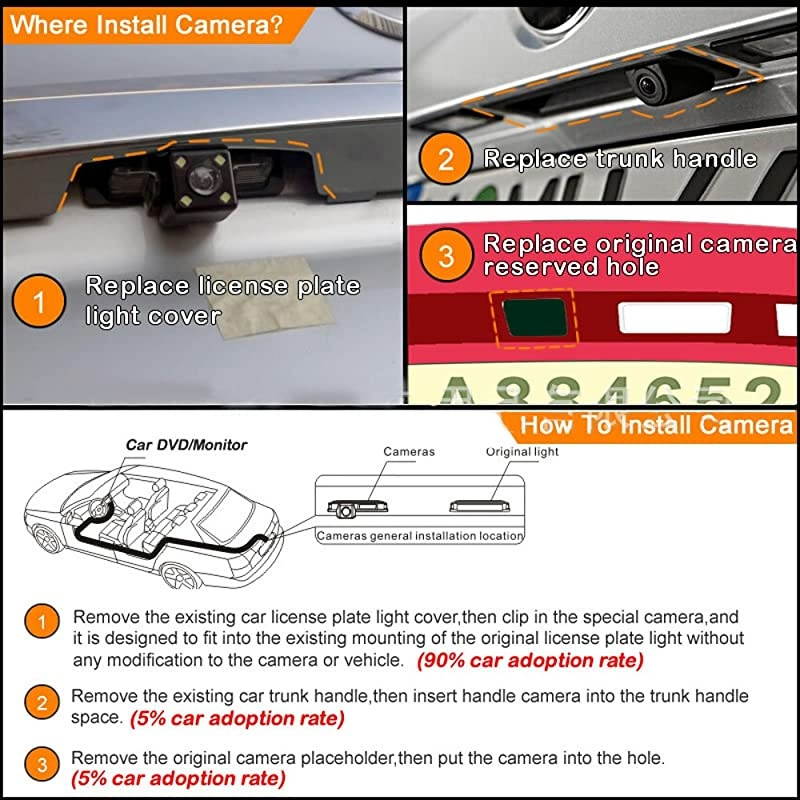 Where Install Camera?

1 Replace license plate light cover

2 Replace trunk handle

3 Replace original camera reserved hole

A884652

How To Install Camera

Car DVD/Monitor

Cameras

Original light

Cameras general installation location

1 Remove the existing car license plate light cover,then clip in the special camera,and it is designed to fit into the existing mounting of the original license plate light without any modification to the camera or vehicle. (90% car adoption rate)

2 Remove the existing car trunk handle,then insert handle camera into the trunk handle space. (5% car adoption rate)

3 Remove the original camera placeholder,then put the camera into the hole. (5% car adoption rate)