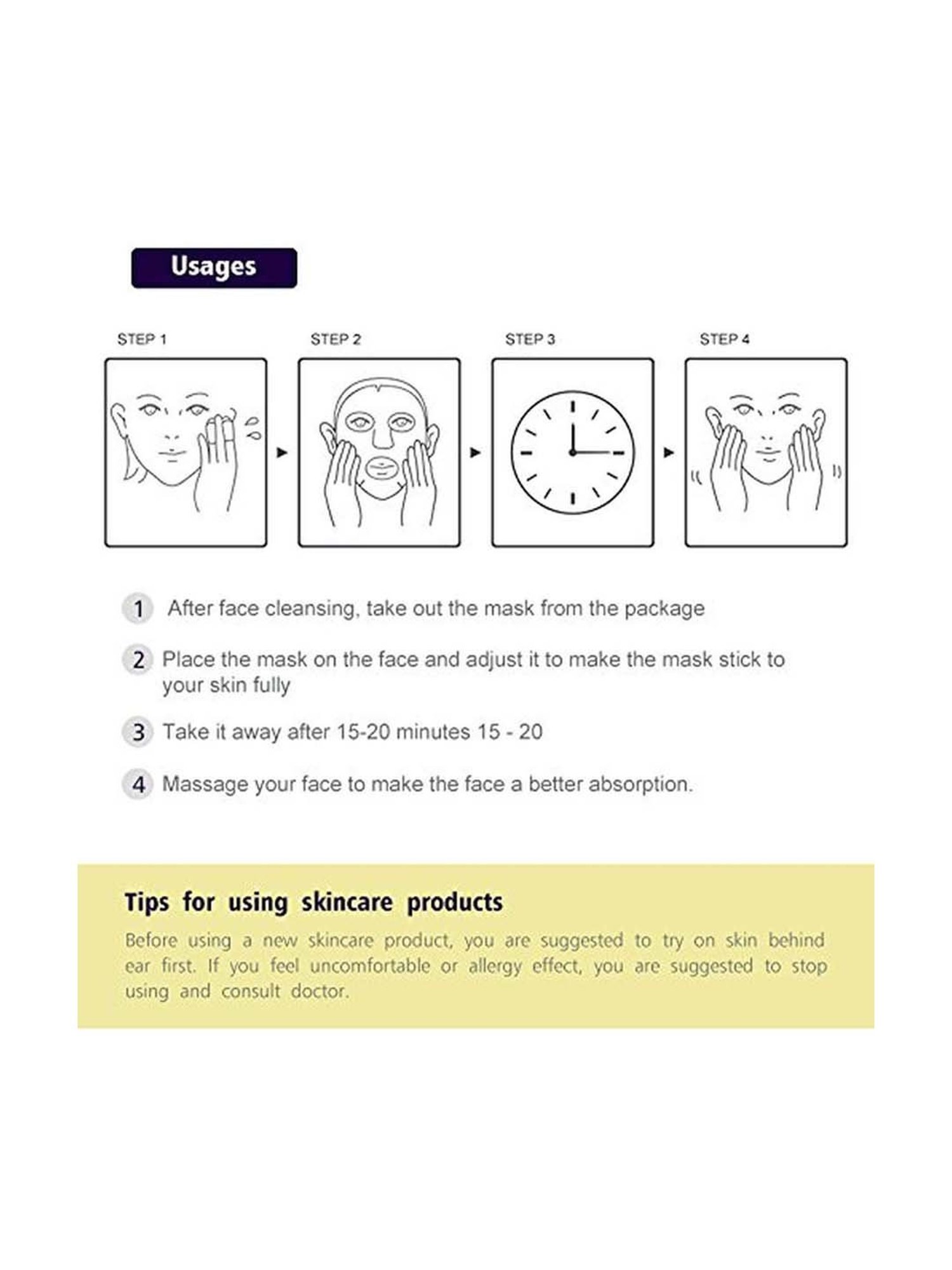 Usages

STEP 1

STEP 2

STEP 3

STEP 4

1 After face cleansing, take out the mask from the package

2 Place the mask on the face and adjust it to make the mask stick to your skin fully

3 Take it away after 15-20 minutes 15 - 20

4 Massage your face to make the face a better absorption.

Tips for using skincare products

Before using a new skincare product, you are suggested to try on skin behind ear first. If you feel uncomfortable or allergy effect, you are suggested to stop using and consult doctor.