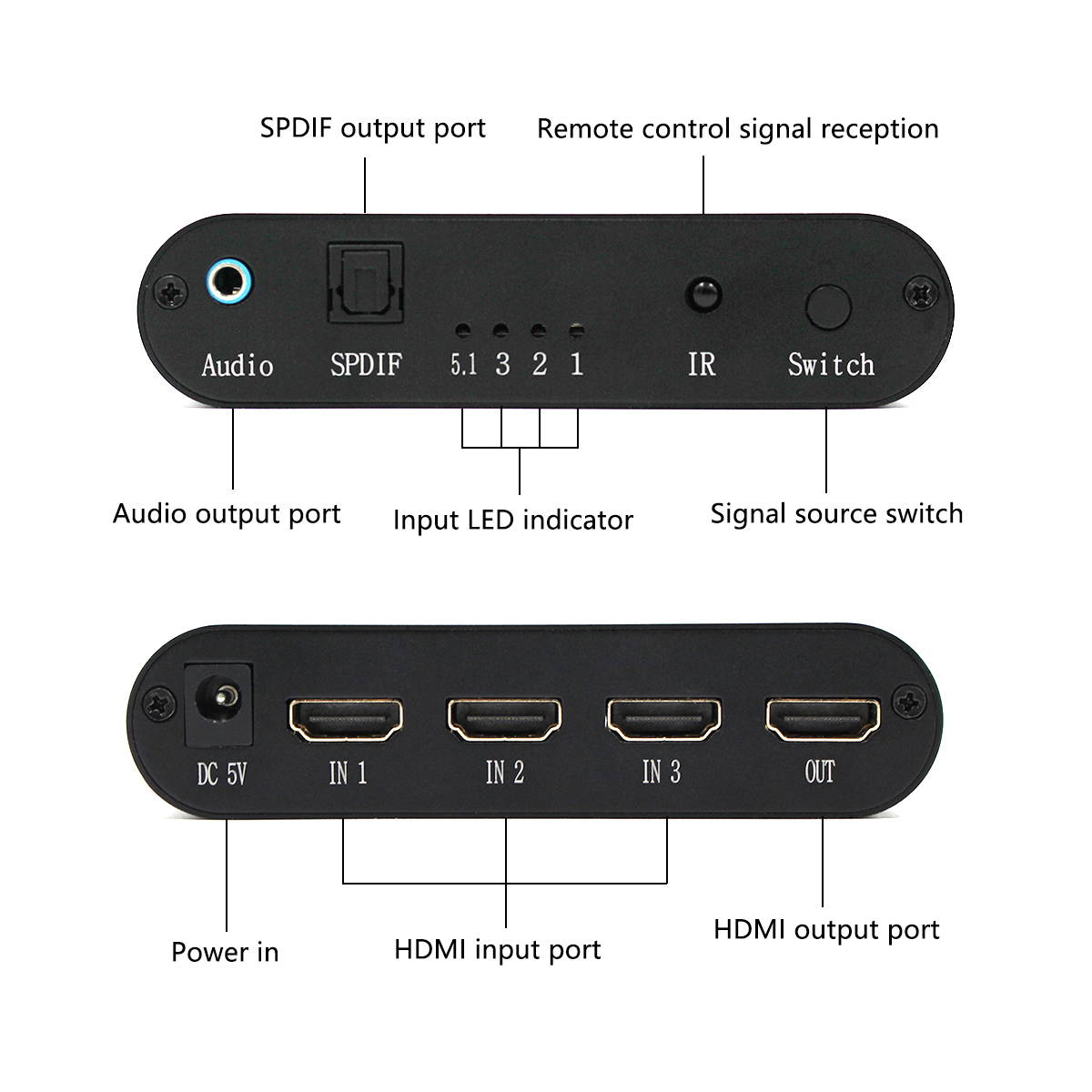 SPDIF output port

Remote control signal reception

Audio SPDIF 5.1 3 2 1 IR Switch

Audio output port

Input LED indicator

Signal source switch

DC 5V IN 1 IN 2 IN 3 OUT

Power in

HDMI input port

HDMI output port