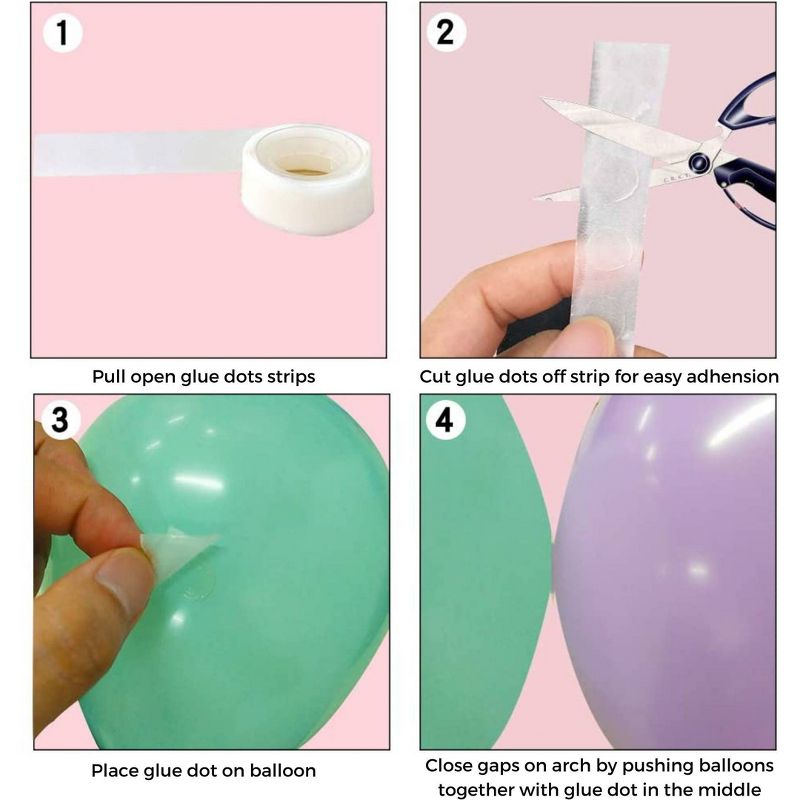 1

Pull open glue dots strips

2

Cut glue dots off strip for easy adhension

3

Place glue dot on balloon

4

Close gaps on arch by pushing balloons together with glue dot in the middle