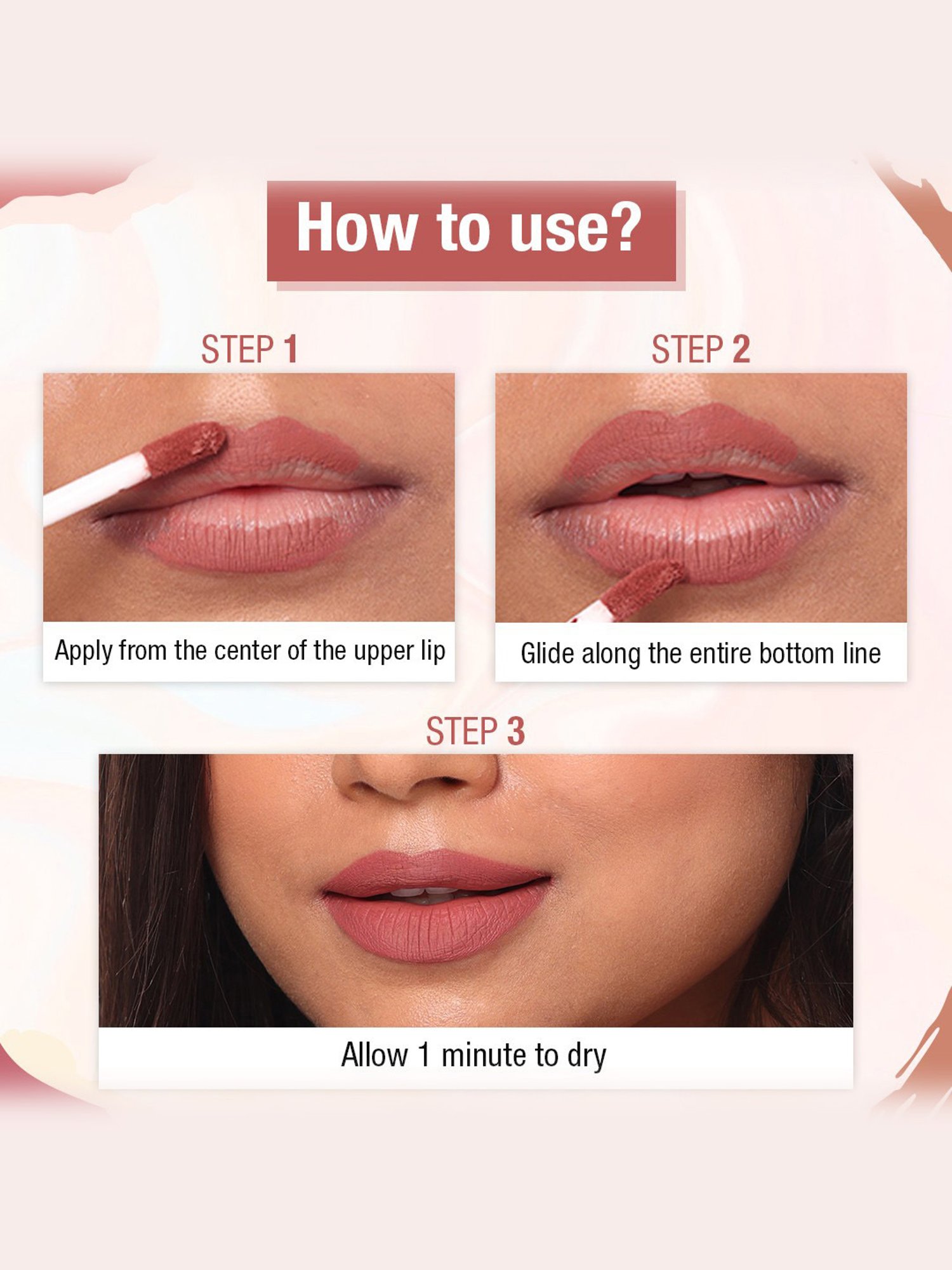 How to use?

STEP 1

Apply from the center of the upper lip

STEP 2

Glide along the entire bottom line

STEP 3

Allow 1 minute to dry