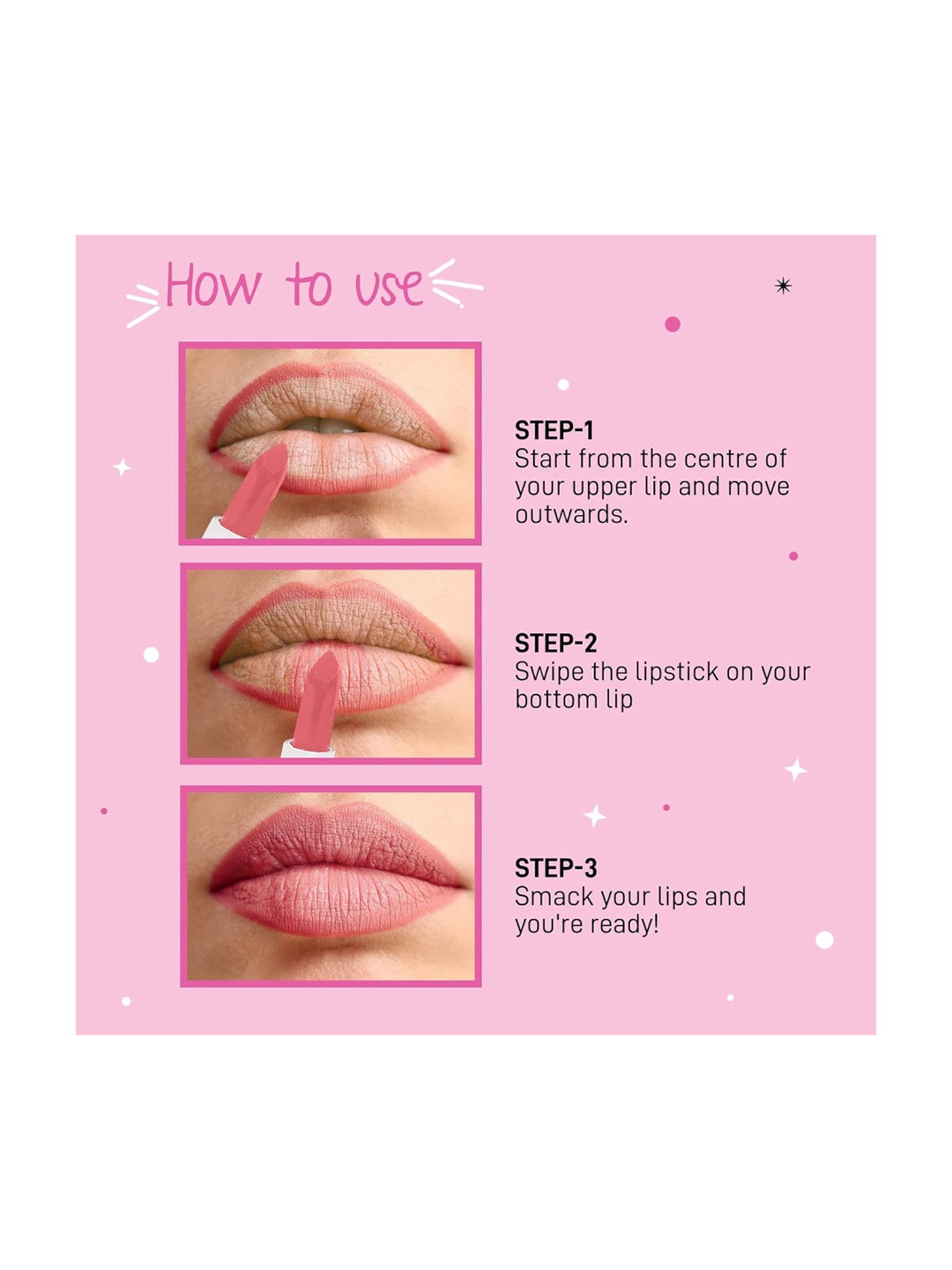 How to use

STEP-1
Start from the centre of your upper lip and move outwards.

STEP-2
Swipe the lipstick on your bottom lip

STEP-3
Smack your lips and you're ready!