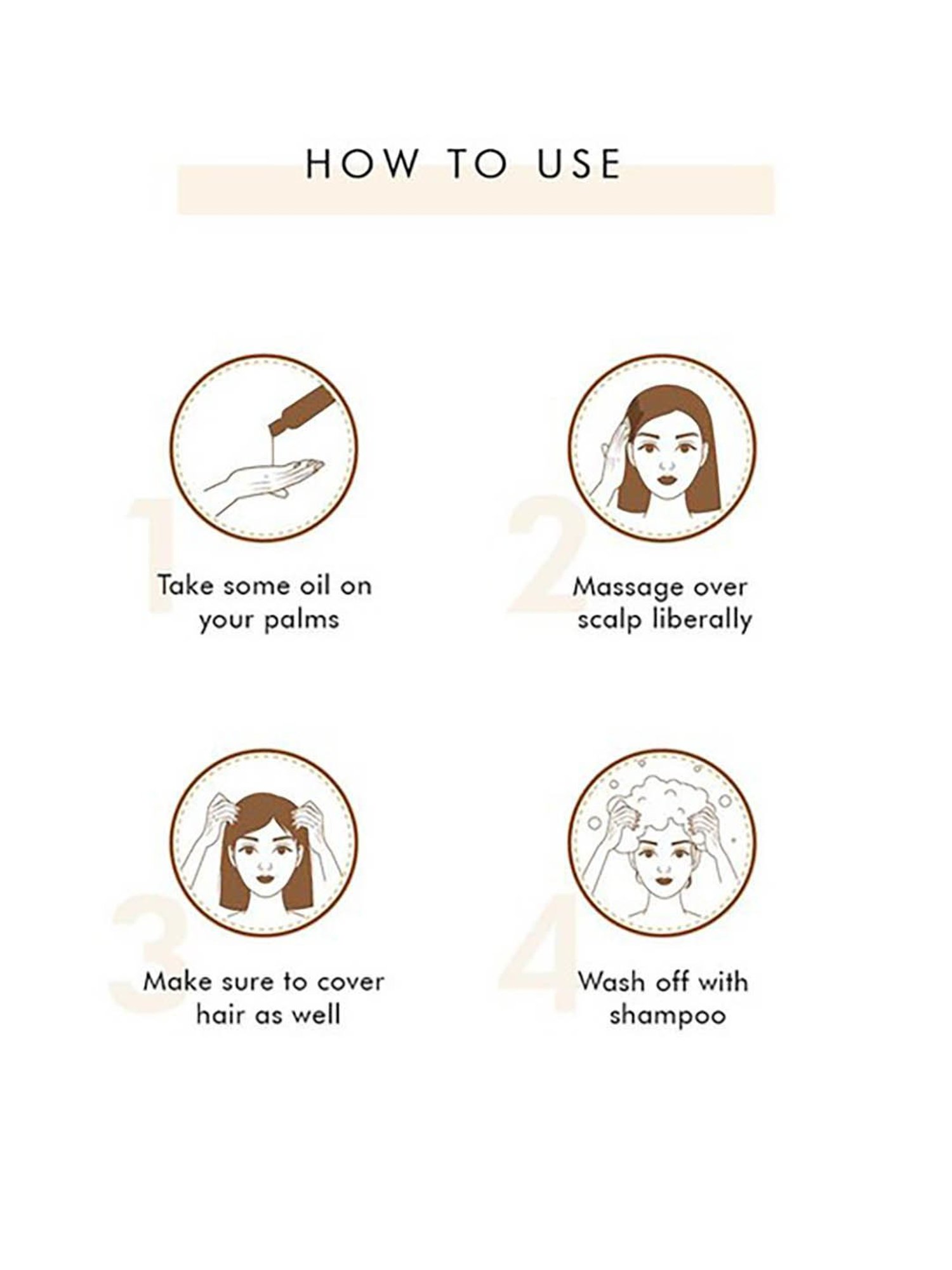 HOW TO USE

1
Take some oil on your palms

2
Massage over scalp liberally

3
Make sure to cover hair as well

4
Wash off with shampoo