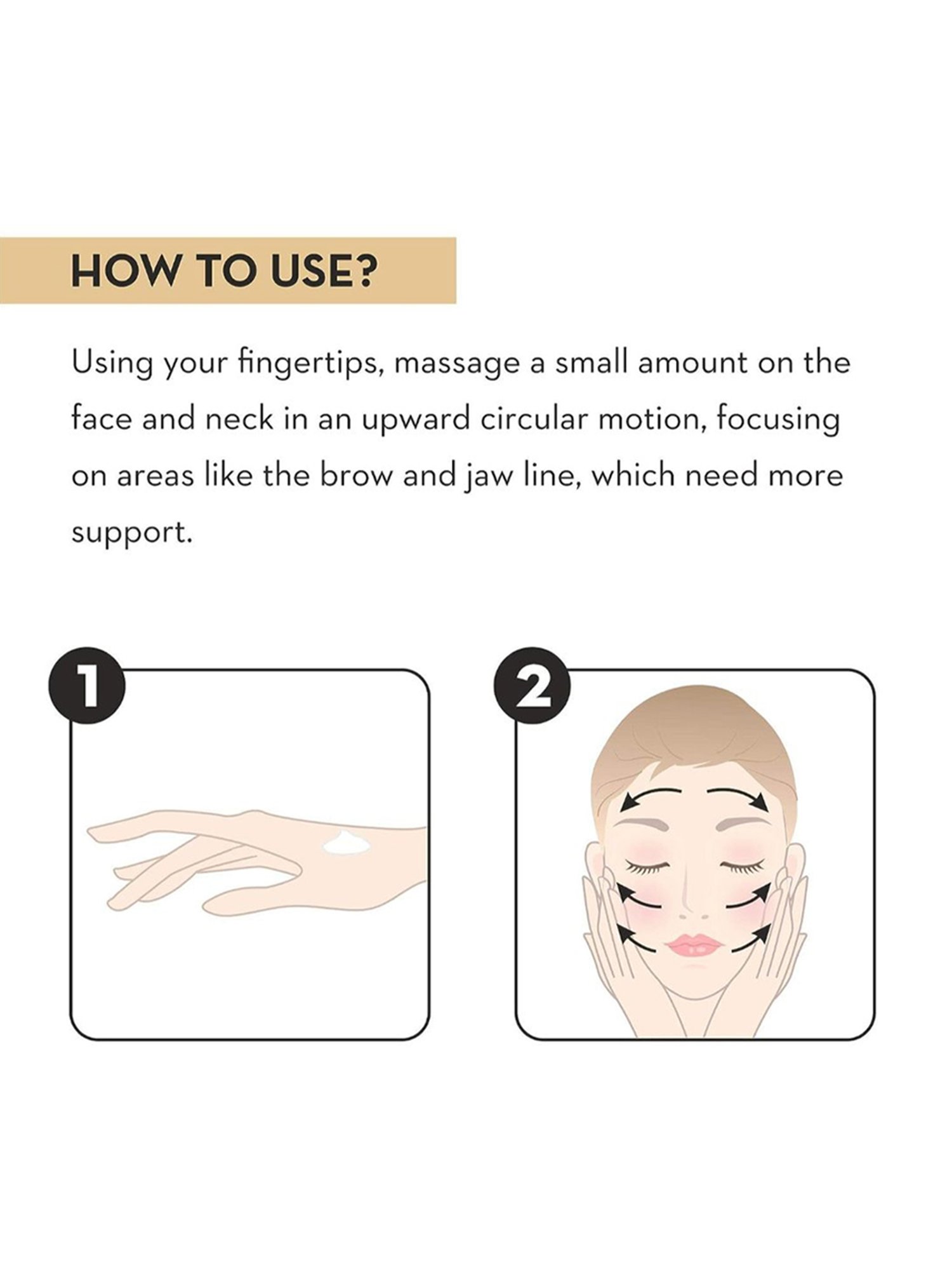 HOW TO USE?

Using your fingertips, massage a small amount on the face and neck in an upward circular motion, focusing on areas like the brow and jaw line, which need more support.

1

2