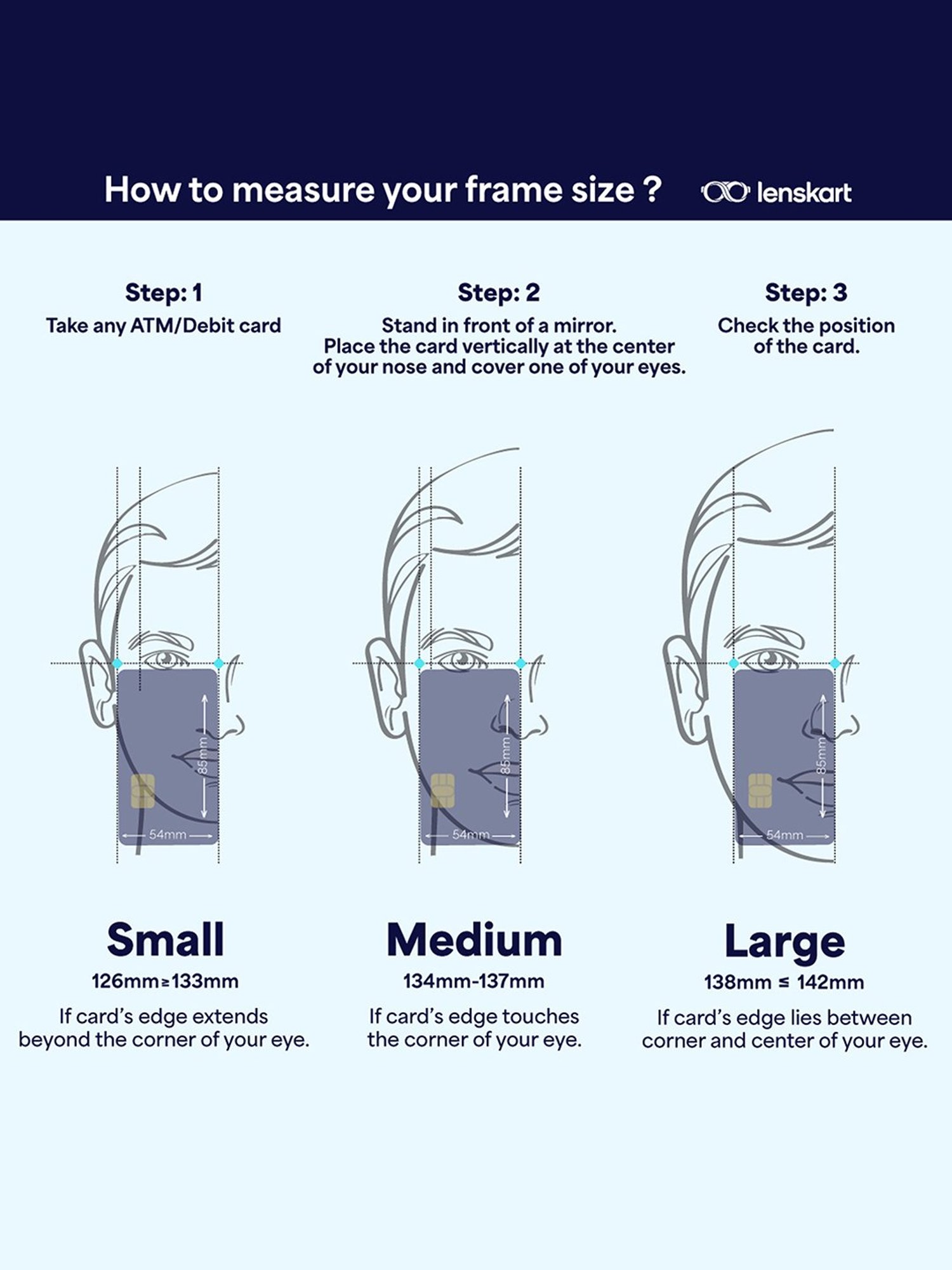 How to measure your frame size ? lenskart

Step: 1
Take any ATM/Debit card

Step: 2
Stand in front of a mirror. Place the card vertically at the center of your nose and cover one of your eyes.

Step: 3
Check the position of the card.

85mm
54mm

85mm
54mm

85mm
54mm

Small
126mm≥133mm
If card's edge extends beyond the corner of your eye.

Medium
134mm-137mm
If card's edge touches the corner of your eye.

Large
138mm ≤ 142mm
If card's edge lies between corner and center of your eye.