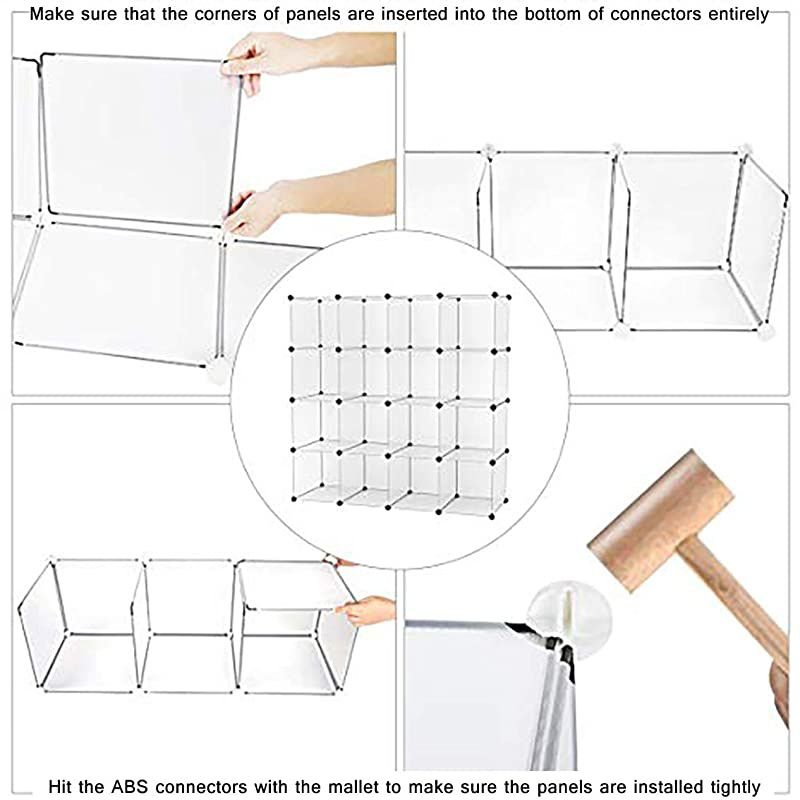 Make sure that the corners of panels are inserted into the bottom of connectors entirely

Hit the ABS connectors with the mallet to make sure the panels are installed tightly