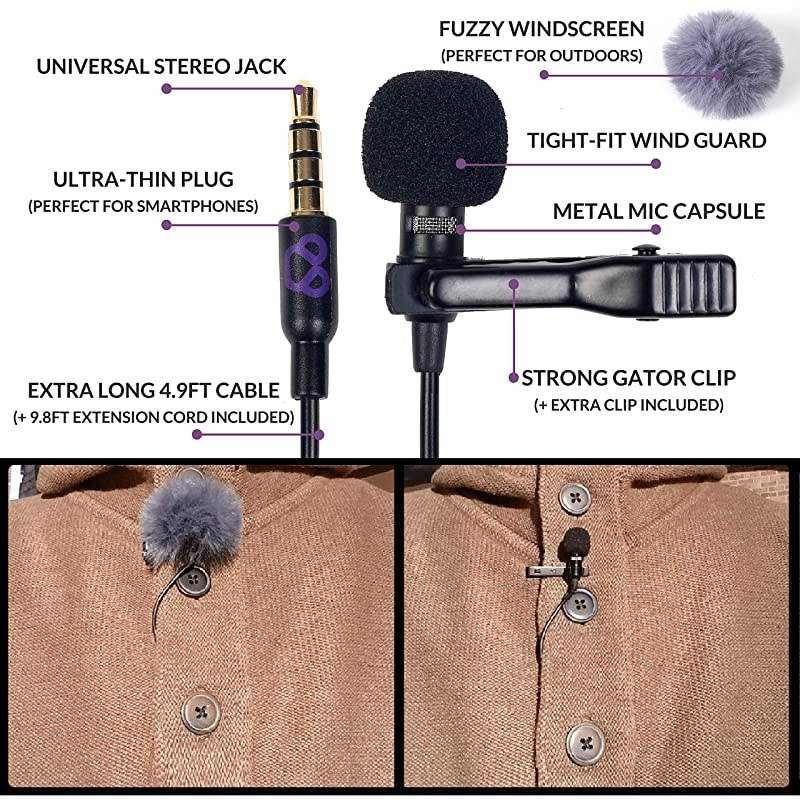 UNIVERSAL STEREO JACK

ULTRA-THIN PLUG
(PERFECT FOR SMARTPHONES)

EXTRA LONG 4.9FT CABLE
(+ 9.8FT EXTENSION CORD INCLUDED)

FUZZY WINDSCREEN
(PERFECT FOR OUTDOORS)

TIGHT-FIT WIND GUARD

METAL MIC CAPSULE

STRONG GATOR CLIP
(+ EXTRA CLIP INCLUDED)